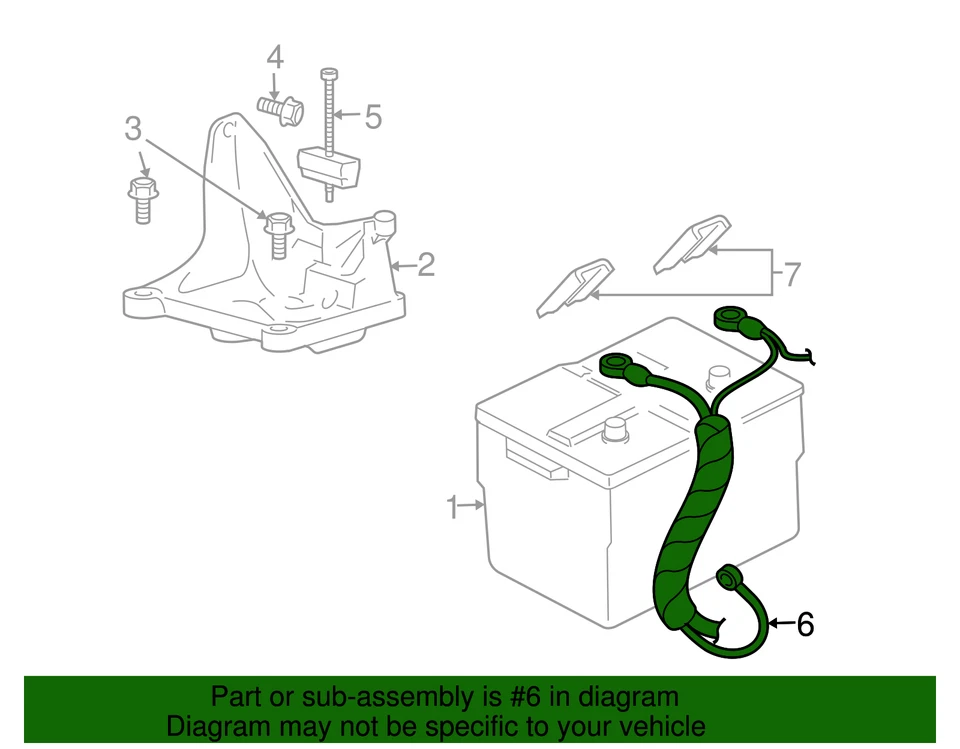 4
5
3
2
7
1
6
Part or sub-assembly is #6 in diagram
Diagram may not be specific to your vehicle