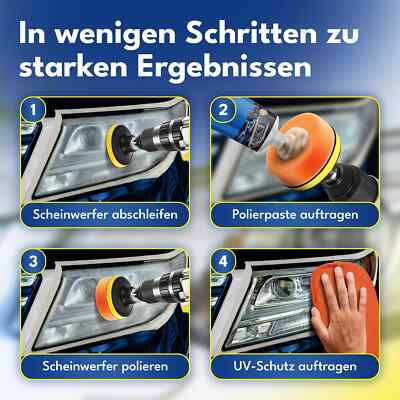 In wenigen Schritten zu starken Ergebnissen

1
Scheinwerfer abschleifen

2
Polierpaste auftragen

3
Scheinwerfer polieren

4
UV-Schutz auftragen