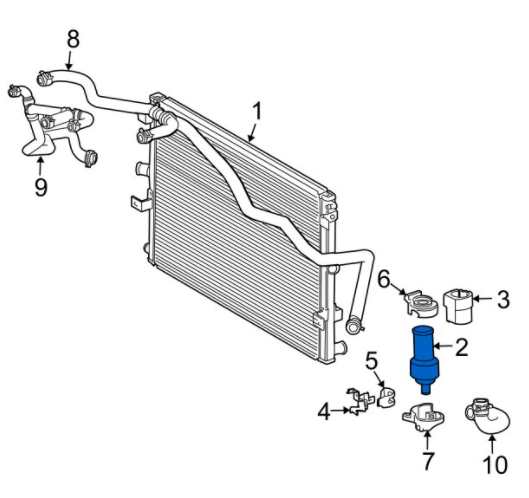 8
1
9
6
3
2
5
4
7
10