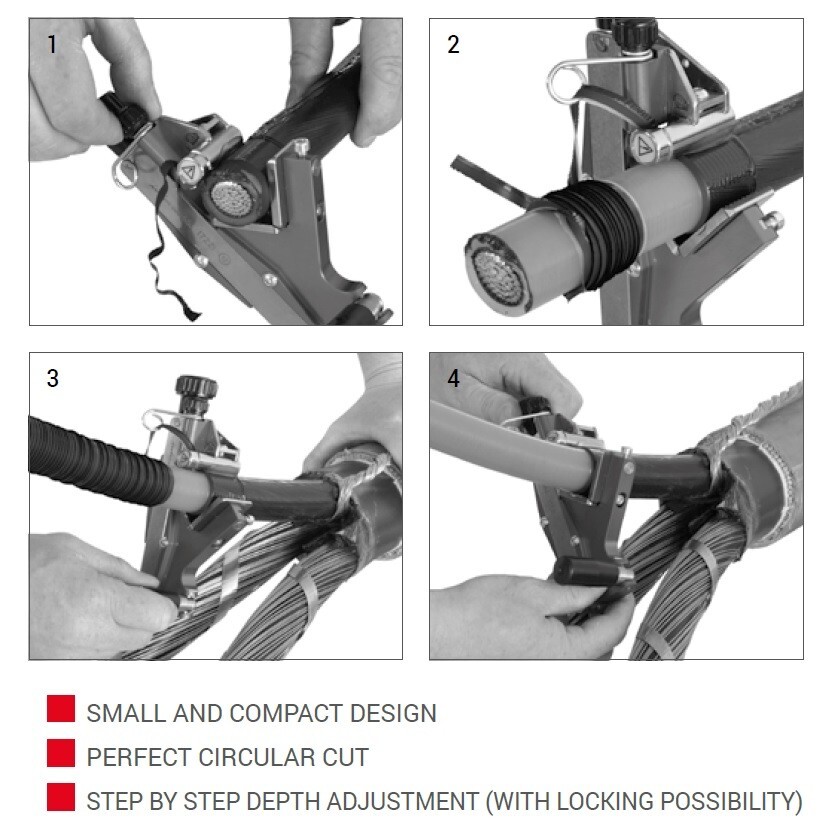 1

2

3

4

SMALL AND COMPACT DESIGN

PERFECT CIRCULAR CUT

STEP BY STEP DEPTH ADJUSTMENT (WITH LOCKING POSSIBILITY)