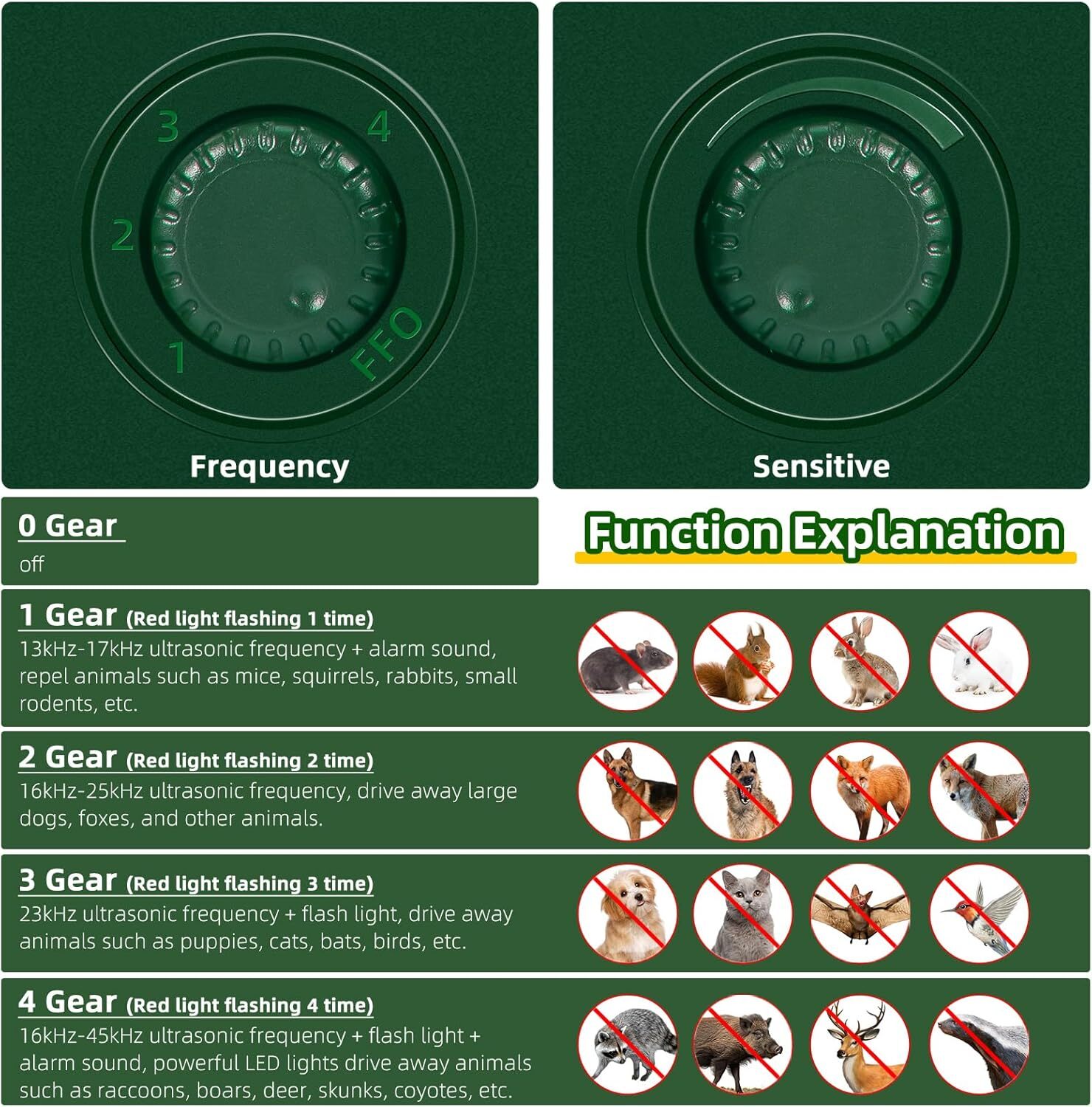 3
4
2
1
FFO
Frequency

Sensitive

0 Gear
off

Function Explanation

1 Gear (Red light flashing 1 time)
13kHz-17kHz ultrasonic frequency + alarm sound, repel animals such as mice, squirrels, rabbits, small rodents, etc.

2 Gear (Red light flashing 2 time)
16kHz-25kHz ultrasonic frequency, drive away large dogs, foxes, and other animals.

3 Gear (Red light flashing 3 time)
23kHz ultrasonic frequency + flash light, drive away animals such as puppies, cats, bats, birds, etc.

4 Gear (Red light flashing 4 time)
16kHz-45kHz ultrasonic frequency + flash light + alarm sound, powerful LED lights drive away animals such as raccoons, boars, deer, skunks, coyotes, etc.