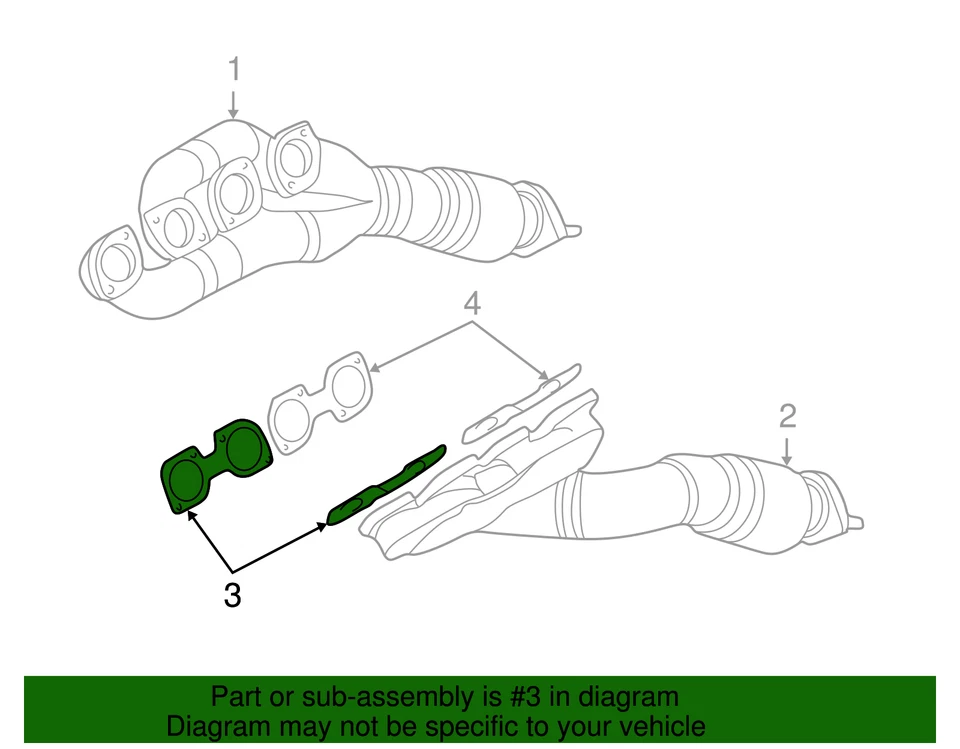 1
4
2
3

Part or sub-assembly is #3 in diagram
Diagram may not be specific to your vehicle