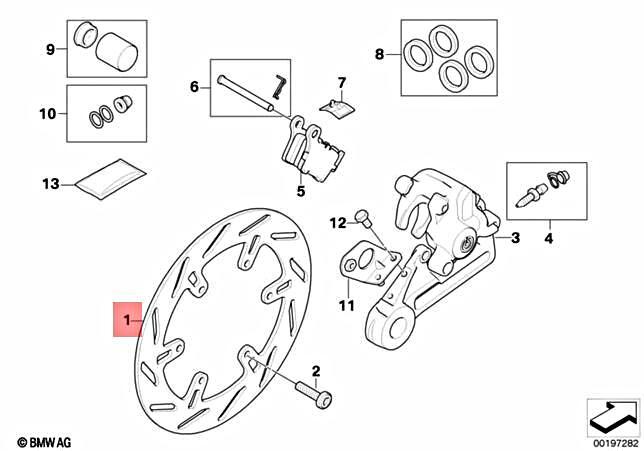 9
10
13
6
7
8
5
12
3
4
11
1
2
© BMW AG
00197282