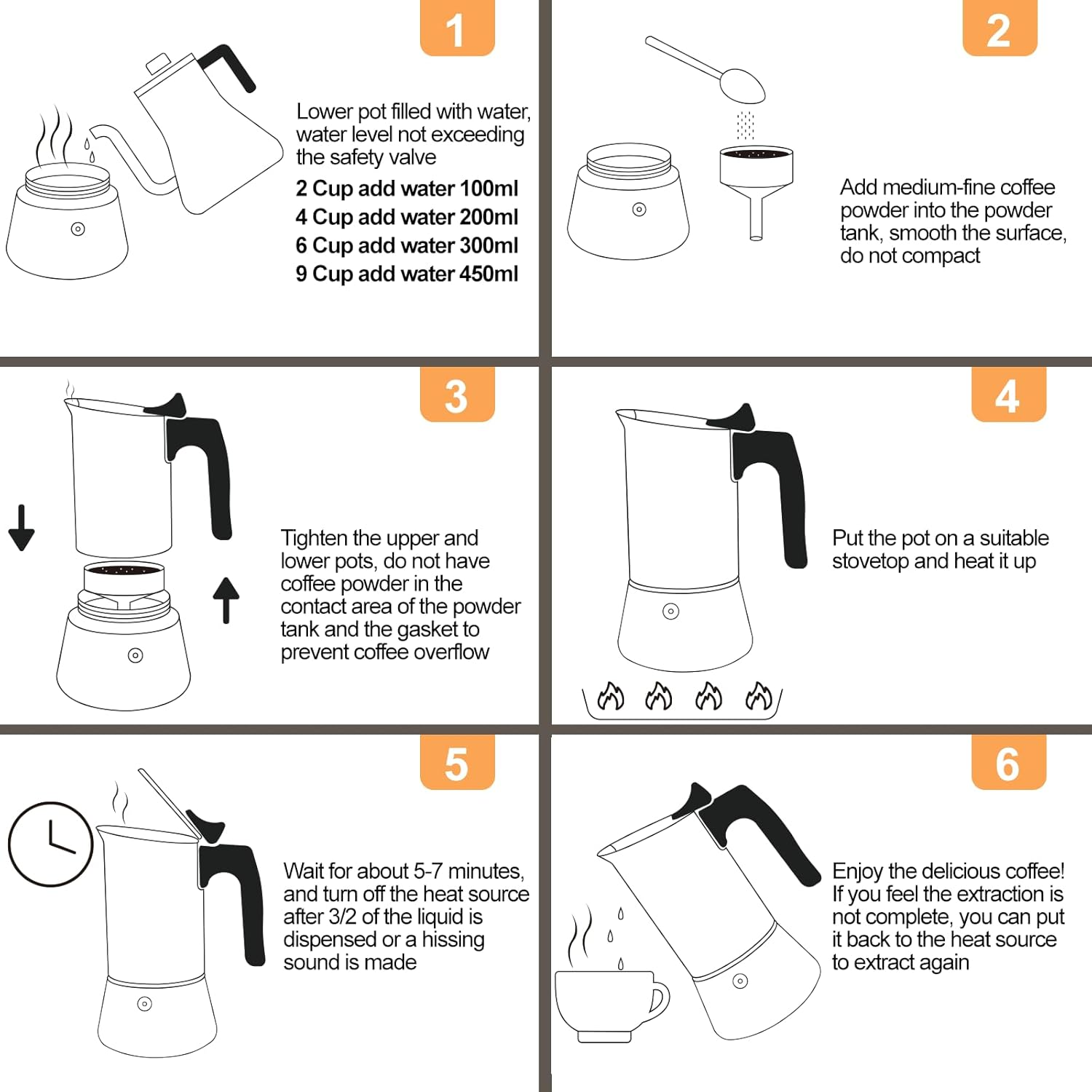 1

Lower pot filled with water, water level not exceeding the safety valve

2 Cup add water 100ml
4 Cup add water 200ml
6 Cup add water 300ml
9 Cup add water 450ml

2

Add medium-fine coffee powder into the powder tank, smooth the surface, do not compact

3

Tighten the upper and lower pots, do not have coffee powder in the contact area of the powder tank and the gasket to prevent coffee overflow

4

Put the pot on a suitable stovetop and heat it up

5

Wait for about 5-7 minutes, and turn off the heat source after 3/2 of the liquid is dispensed or a hissing sound is made

6

Enjoy the delicious coffee! If you feel the extraction is not complete, you can put it back to the heat source to extract again