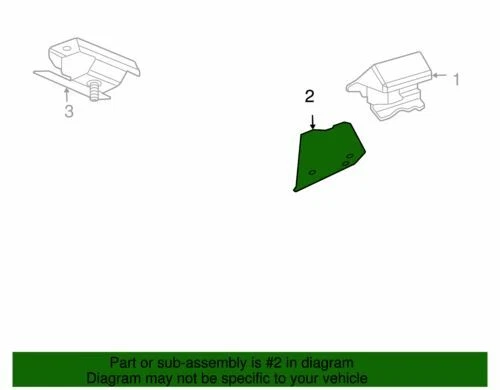 3

2

1

Part or sub-assembly is #2 in diagram
Diagram may not be specific to your vehicle