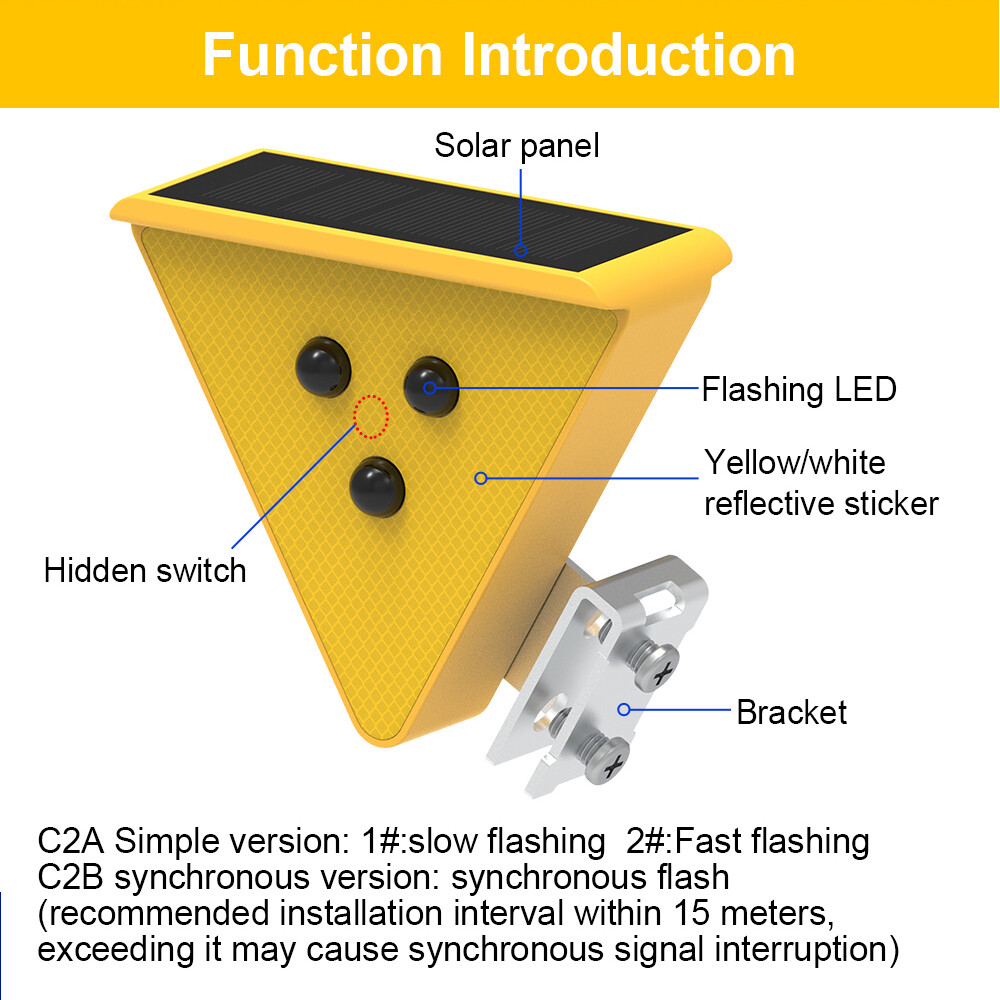 Function Introduction

Solar panel

Flashing LED

Yellow/white reflective sticker

Hidden switch

Bracket

C2A Simple version: 1#:slow flashing 2#:Fast flashing
C2B synchronous version: synchronous flash (recommended installation interval within 15 meters, exceeding it may cause synchronous signal interruption)