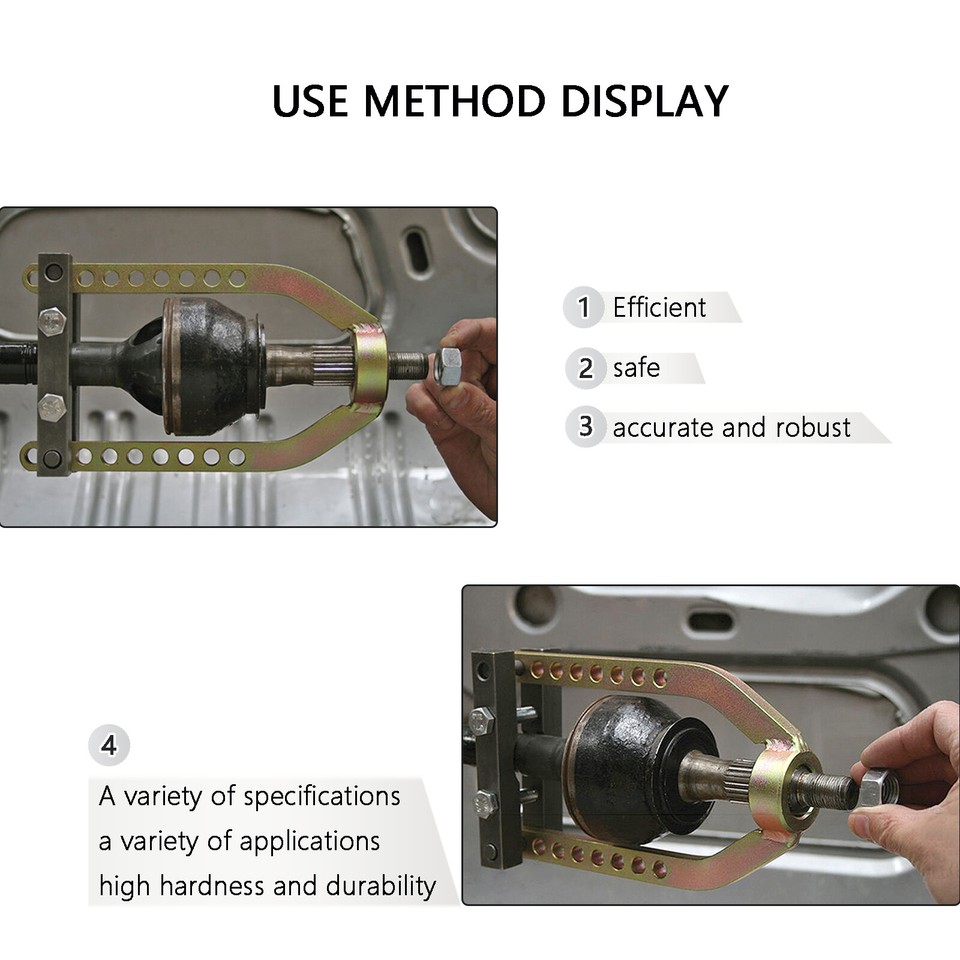 USE METHOD DISPLAY

1 Efficient

2 safe

3 accurate and robust

4

A variety of specifications
a variety of applications
high hardness and durability