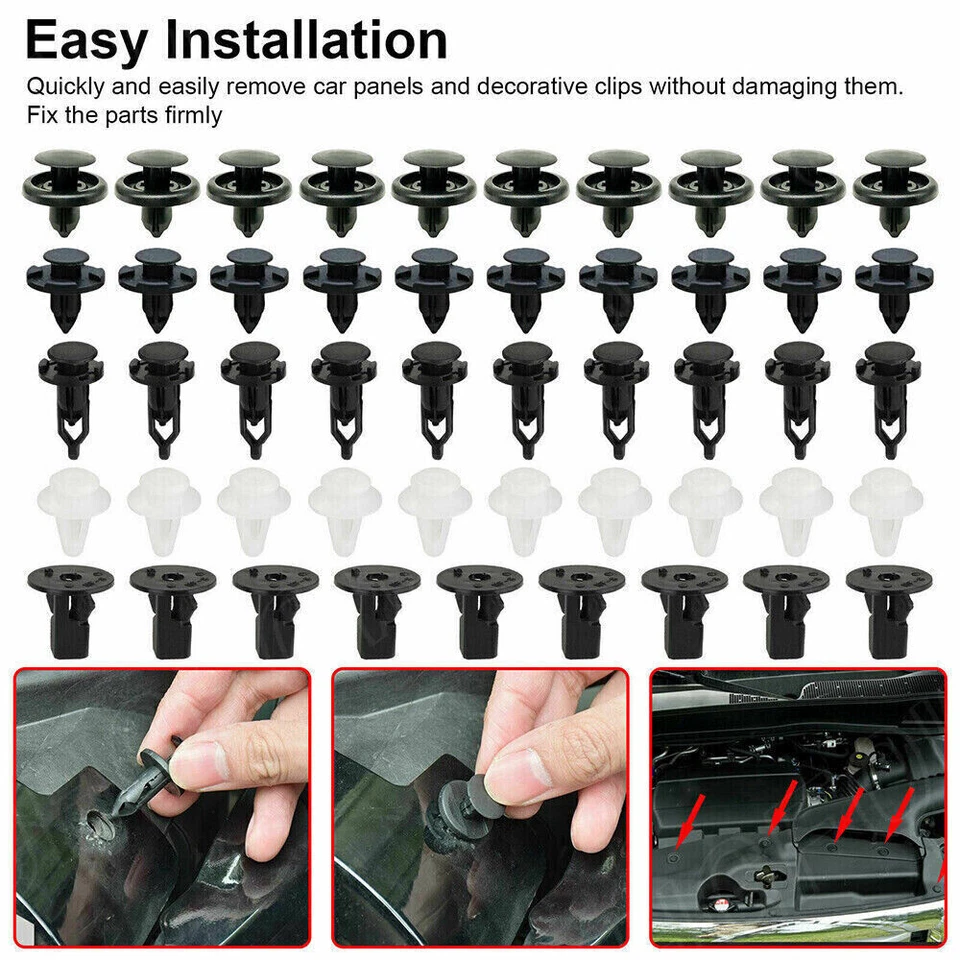 Easy Installation

Quickly and easily remove car panels and decorative clips without damaging them. Fix the parts firmly