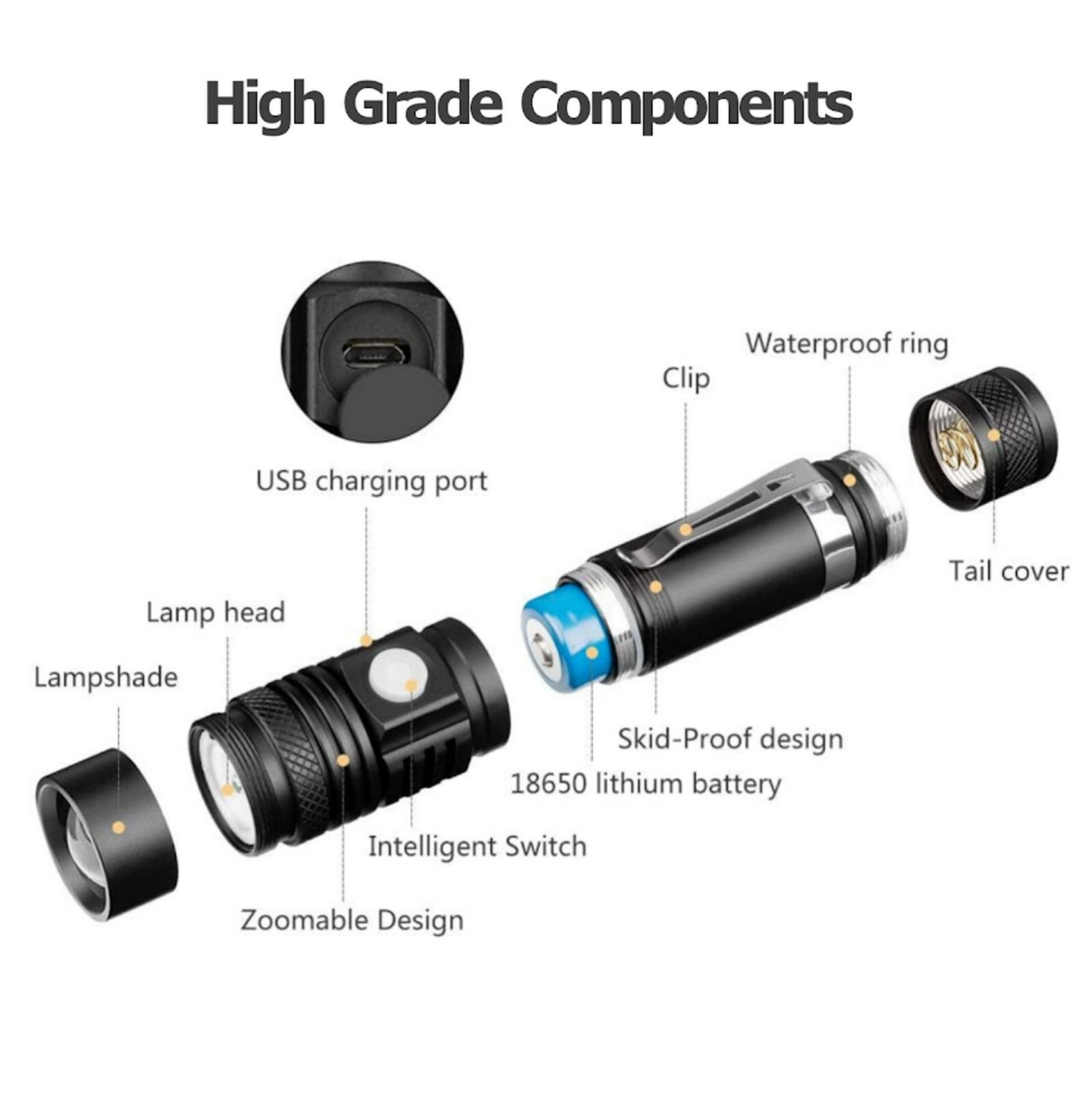 High Grade Components

Waterproof ring

Clip

USB charging port

Tail cover

Lamp head

Lampshade

Skid-Proof design

18650 lithium battery

Intelligent Switch

Zoomable Design