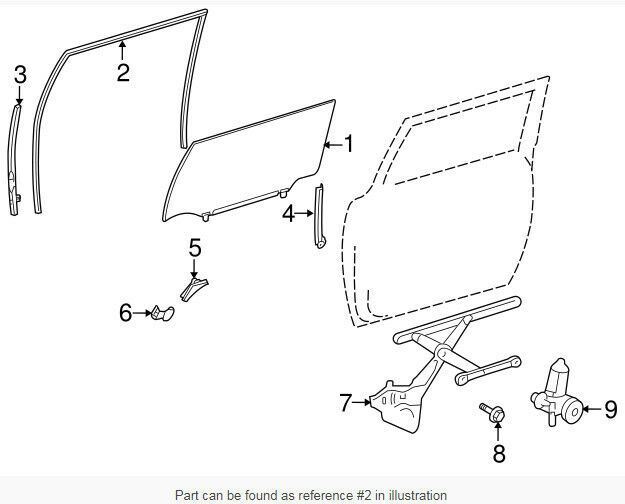 3
2
1
4
5
6
7
8
9
Part can be found as reference #2 in illustration