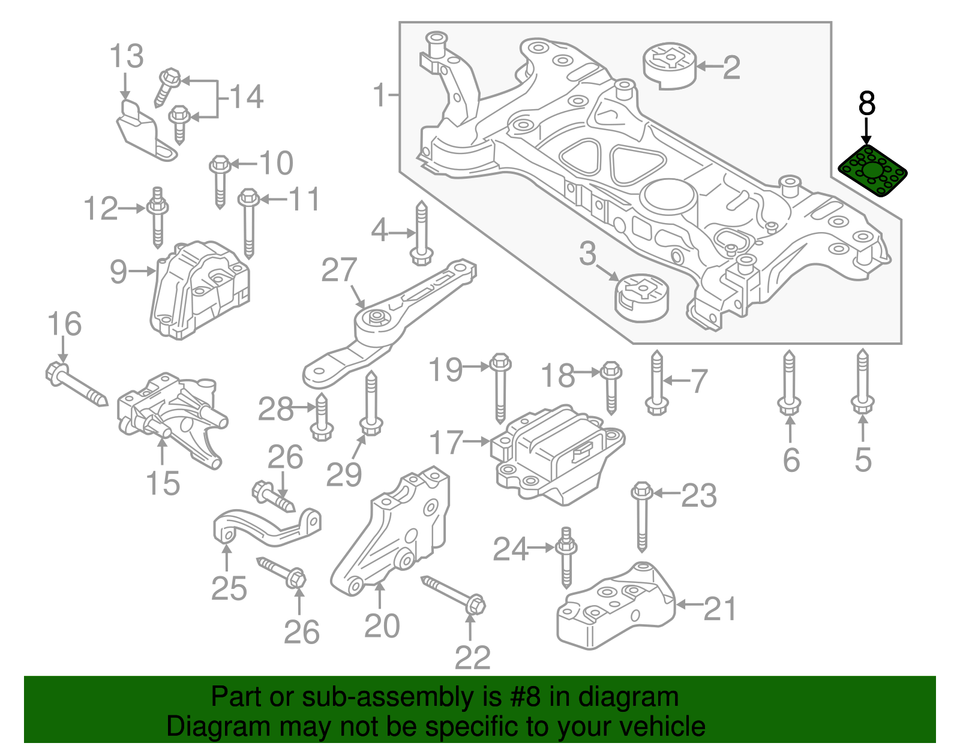 13
14
1
2
8
10
12
11
4
9
27
3
16
19
18
7
28
17
15
26
29
6
5
23
24
25
20
21
26
22

Part or sub-assembly is #8 in diagram
Diagram may not be specific to your vehicle