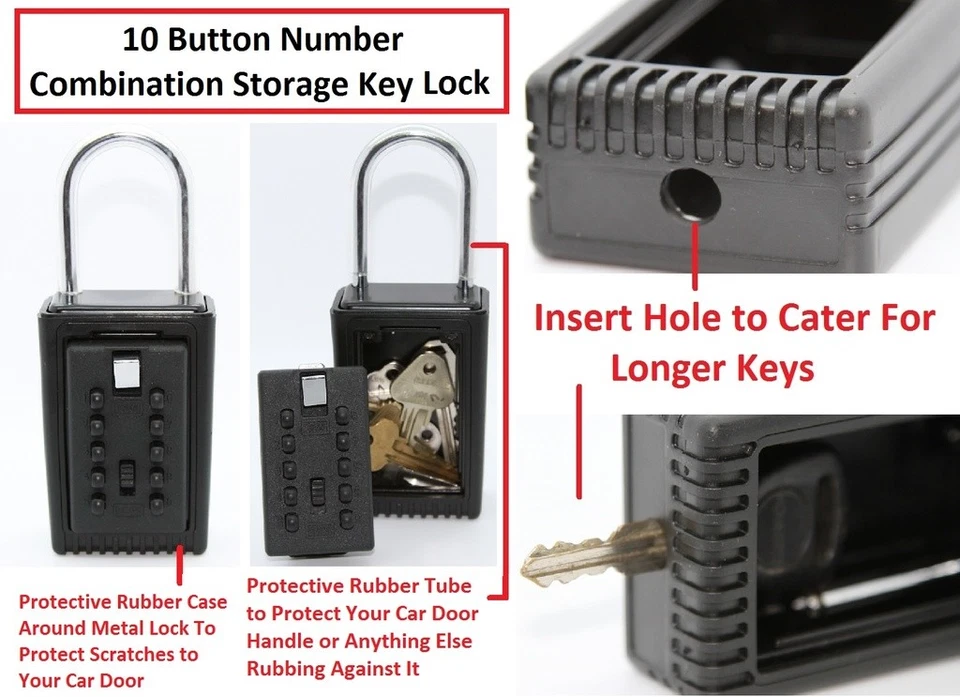 10 Button Number Combination Storage Key Lock

Insert Hole to Cater For Longer Keys

Protective Rubber Case Around Metal Lock To Protect Scratches to Your Car Door

Protective Rubber Tube to Protect Your Car Door Handle or Anything Else Rubbing Against It