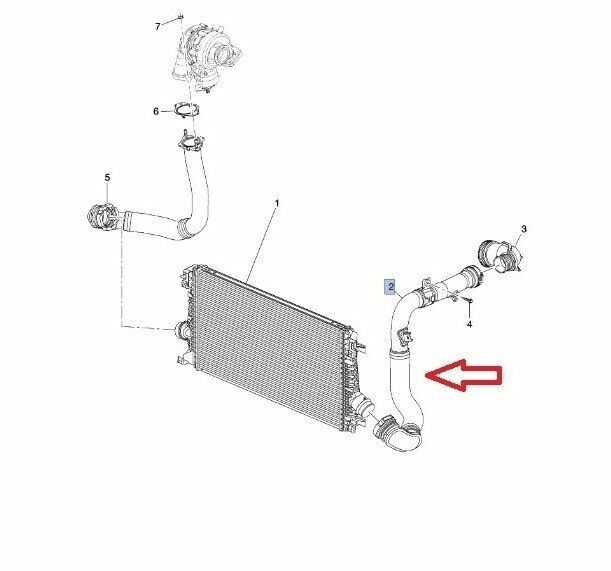 7
6
5
1
3
2
4