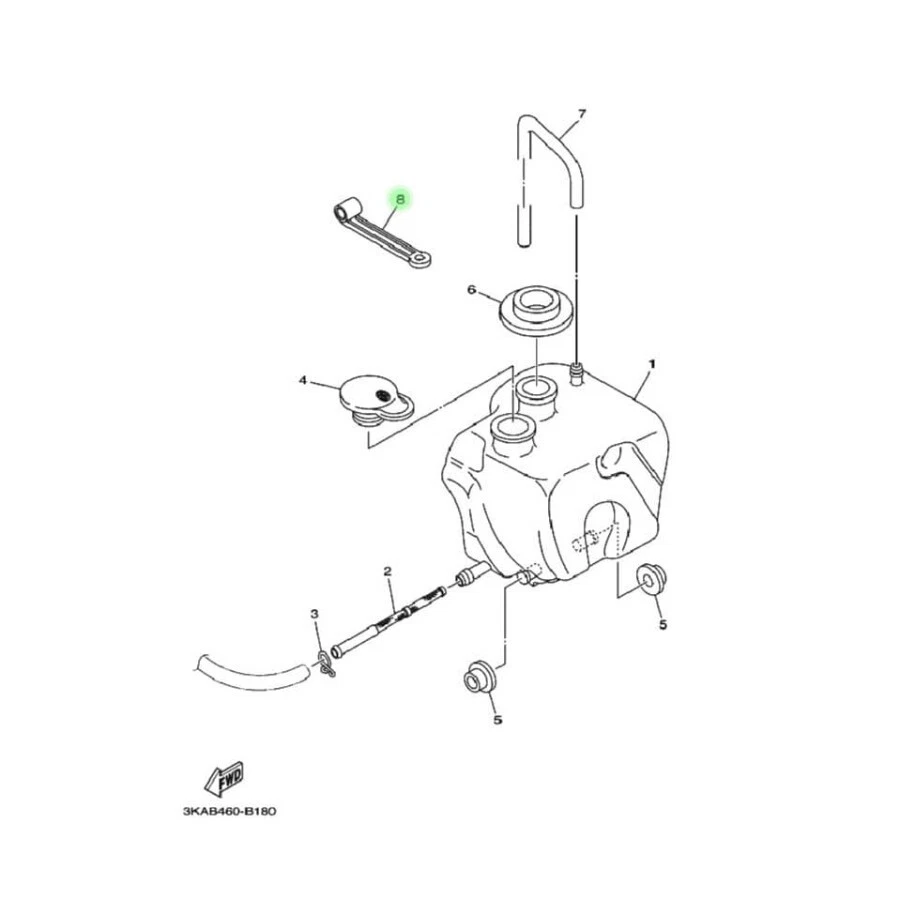 7
8
6
1
4
2
3
5
5
FWD
3KAB460-B180