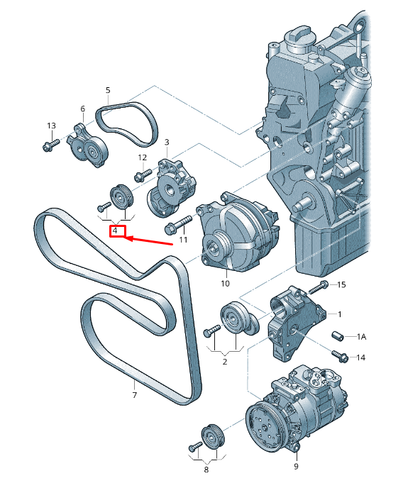 5
6
13
3
12
4
11
10
15
1
1A
14
2
7
8
9