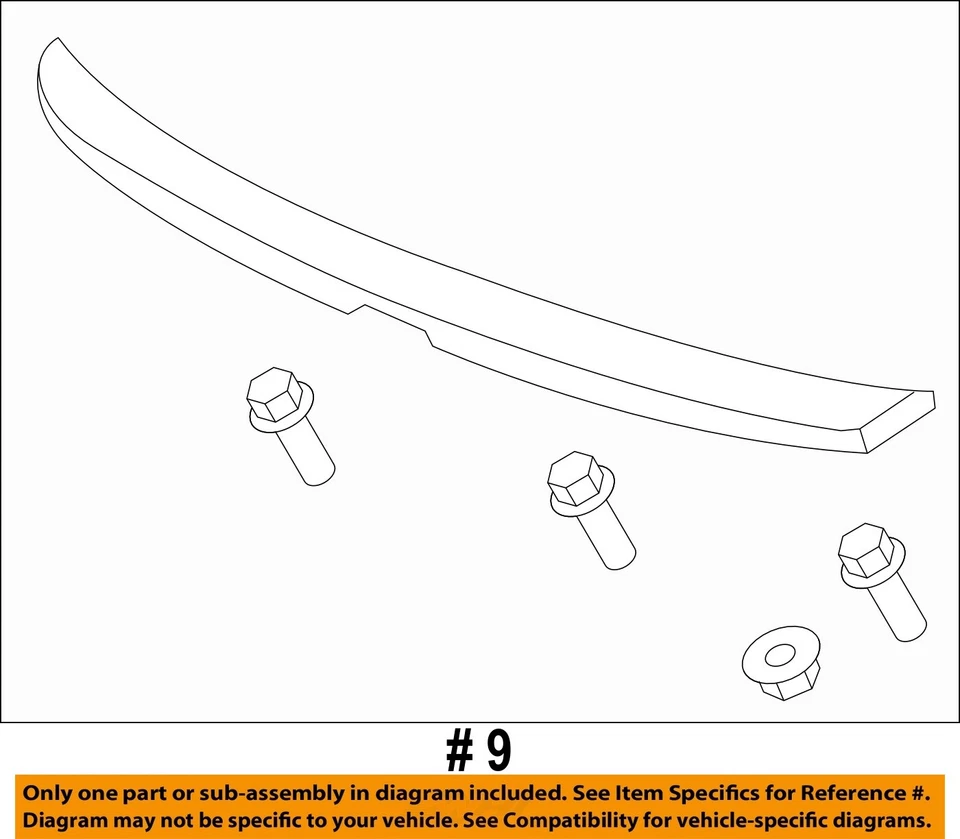 # 9

Only one part or sub-assembly in diagram included. See Item Specifics for Reference #. Diagram may not be specific to your vehicle. See Compatibility for vehicle-specific diagrams.