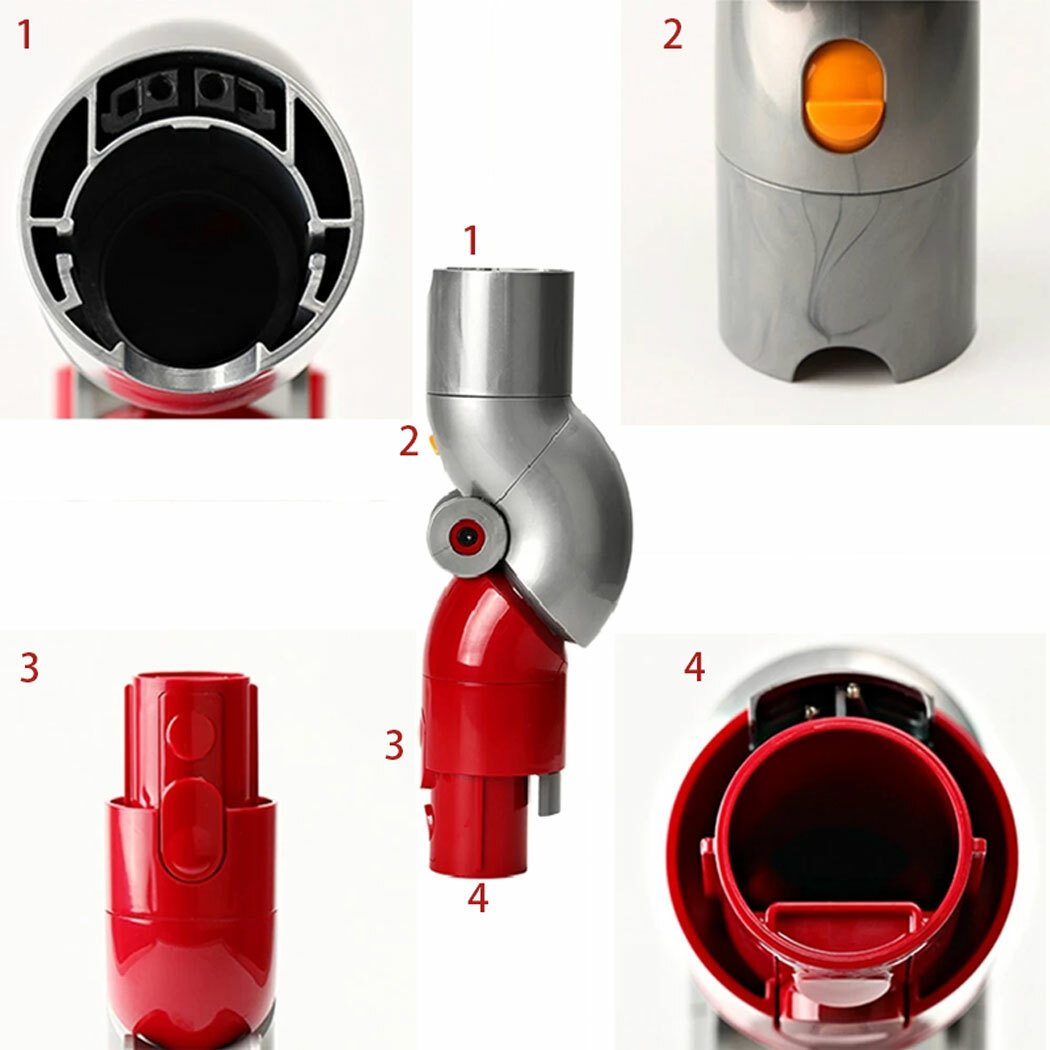 1

2

1

2

3

4

3

4