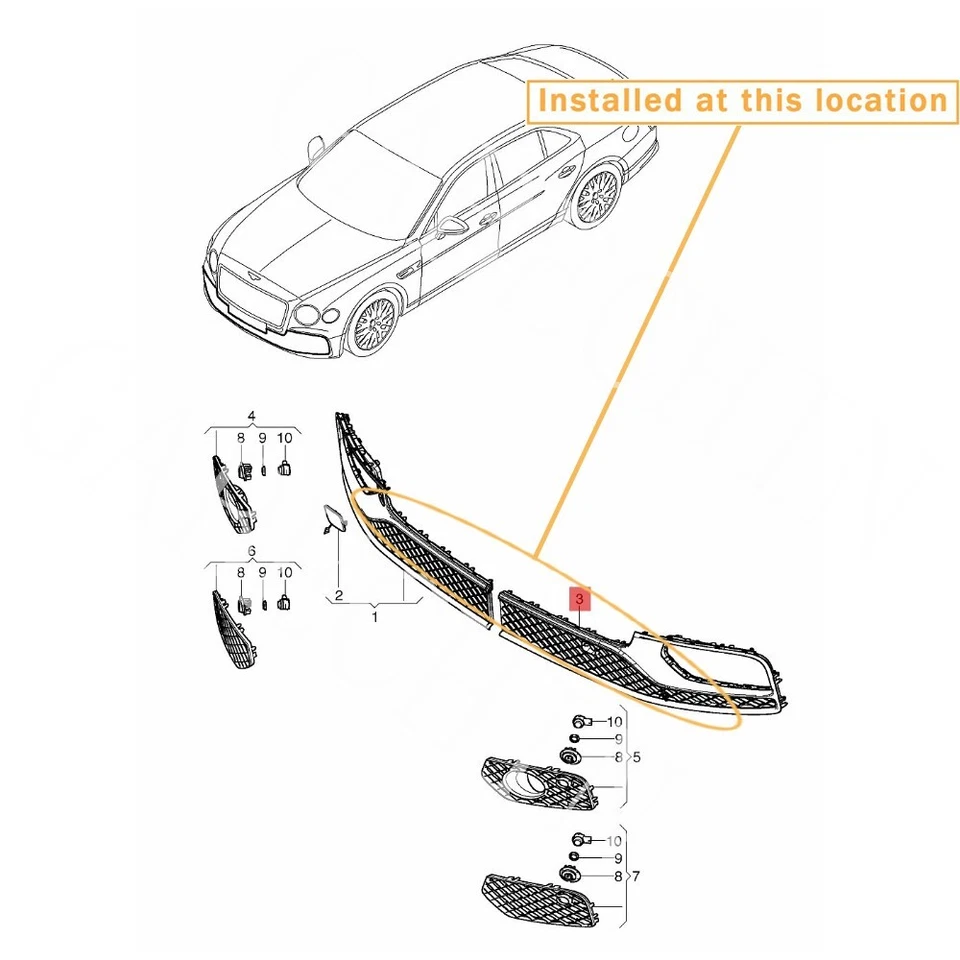 Installed at this location

4
8 9 10
6
8 9 10
2
1
3
10
9
8
5
10
9
8
7