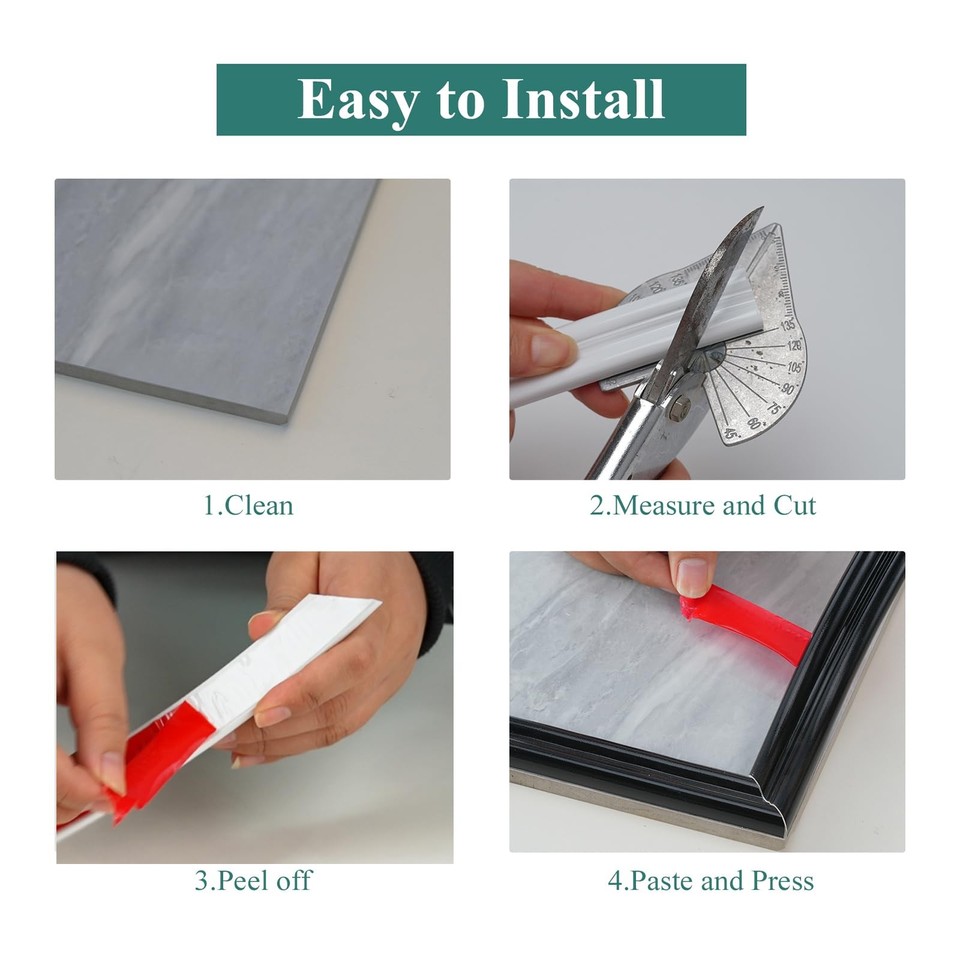 Easy to Install

1.Clean

135
120
105
90
75
60
45

2.Measure and Cut

3.Peel off

4.Paste and Press