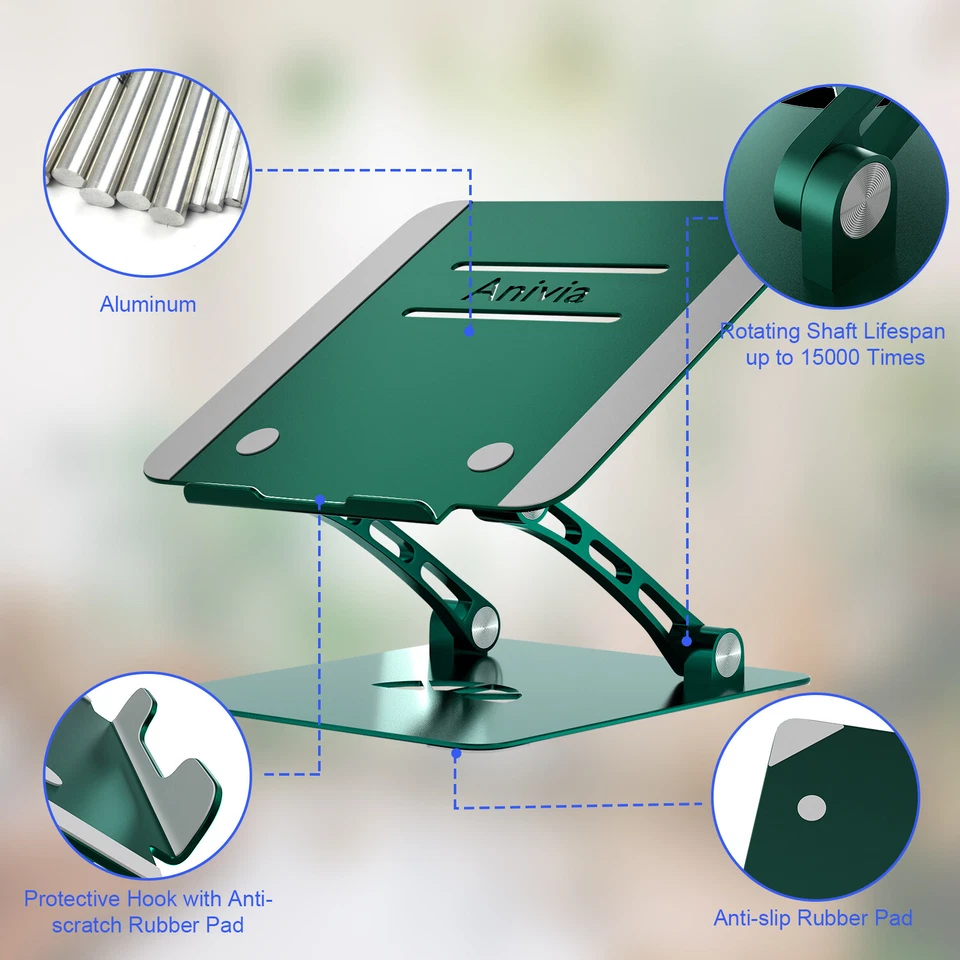 Aluminum

Anivia

Rotating Shaft Lifespan up to 15000 Times

Protective Hook with Anti-scratch Rubber Pad

Anti-slip Rubber Pad