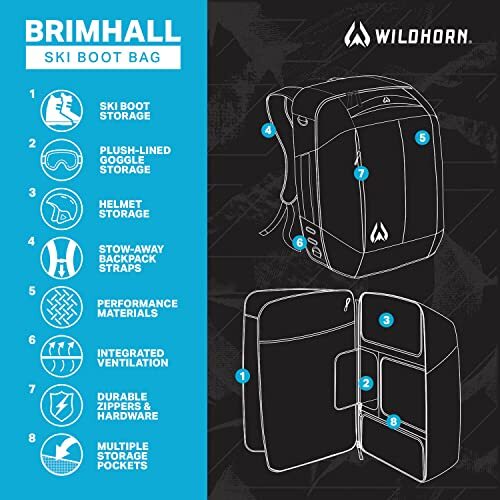 BRIMHALL
SKI BOOT BAG

1 SKI BOOT STORAGE
2 PLUSH-LINED GOGGLE STORAGE
3 HELMET STORAGE
4 STOW-AWAY BACKPACK STRAPS
5 PERFORMANCE MATERIALS
6 INTEGRATED VENTILATION
7 DURABLE ZIPPERS & HARDWARE
8 MULTIPLE STORAGE POCKETS

WILDHORN.

4
5
7
6
3
1
2
8