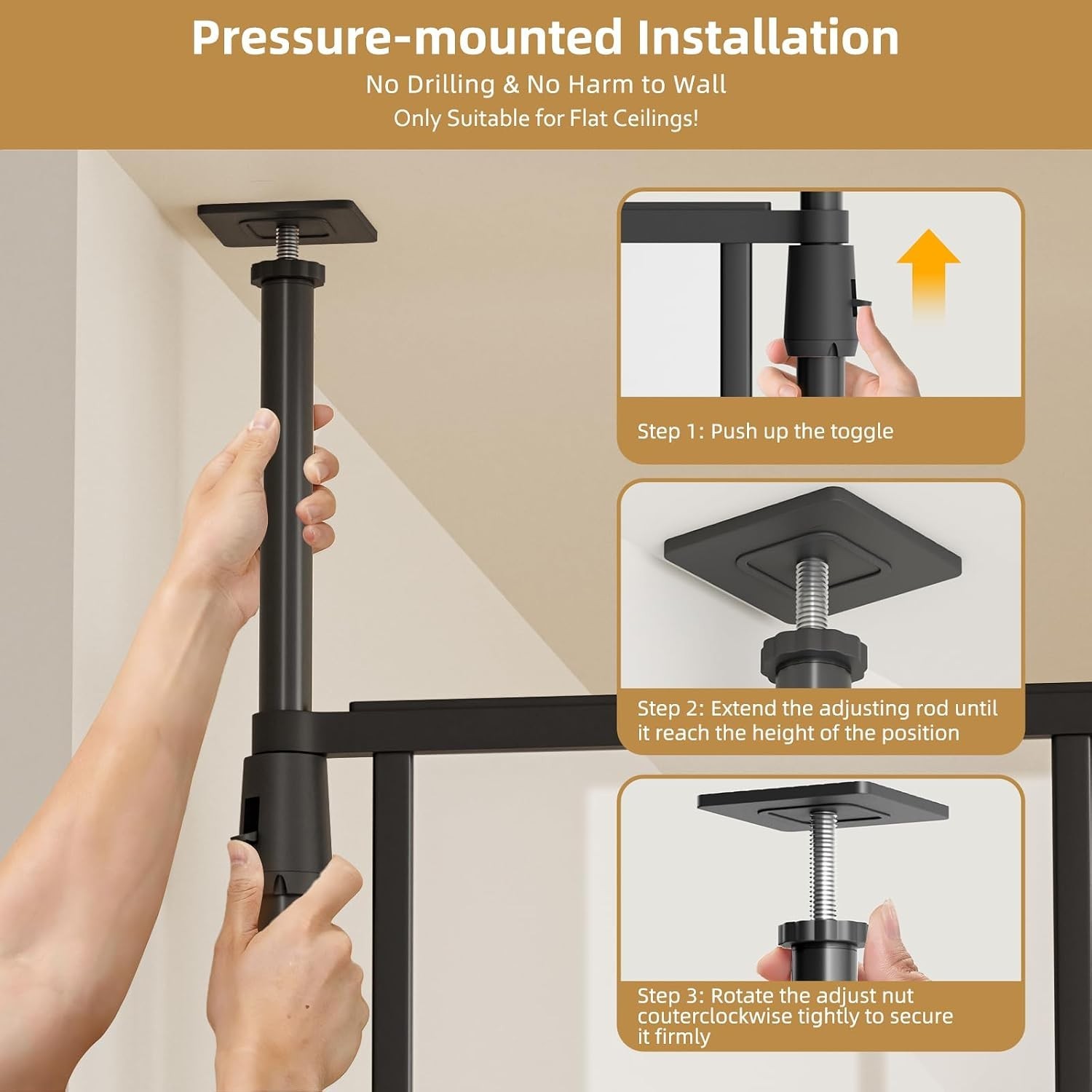 Pressure-mounted Installation

No Drilling & No Harm to Wall

Only Suitable for Flat Ceilings!

Step 1: Push up the toggle

Step 2: Extend the adjusting rod until it reach the height of the position

Step 3: Rotate the adjust nut couterclockwise tightly to secure it firmly