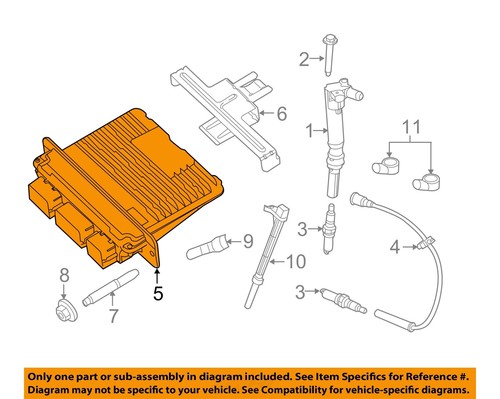 2

6

1

11

3

4

9

10

8

5

7

3

Only one part or sub-assembly in diagram included. See Item Specifics for Reference #.
Diagram may not be specific to your vehicle. See Compatibility for vehicle-specific diagrams.