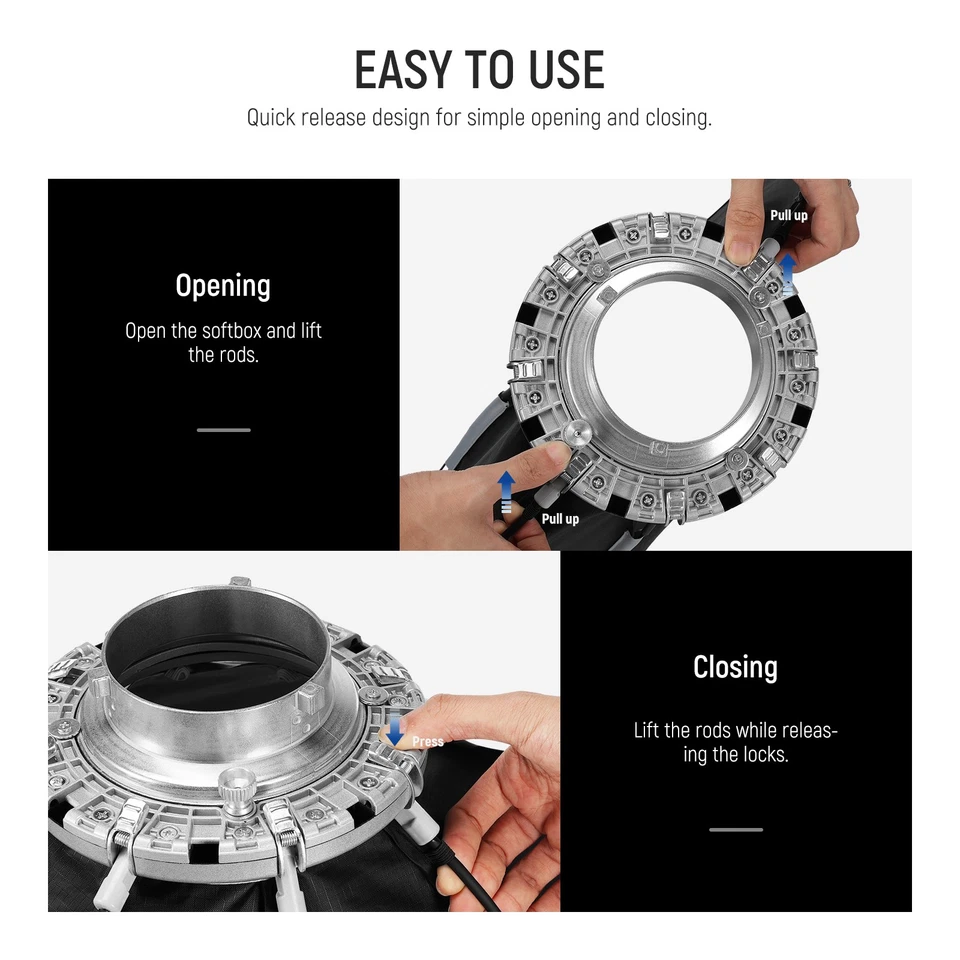 EASY TO USE

Quick release design for simple opening and closing.

Opening

Open the softbox and lift the rods.

Pull up

Pull up

Press

Closing

Lift the rods while releasing the locks.