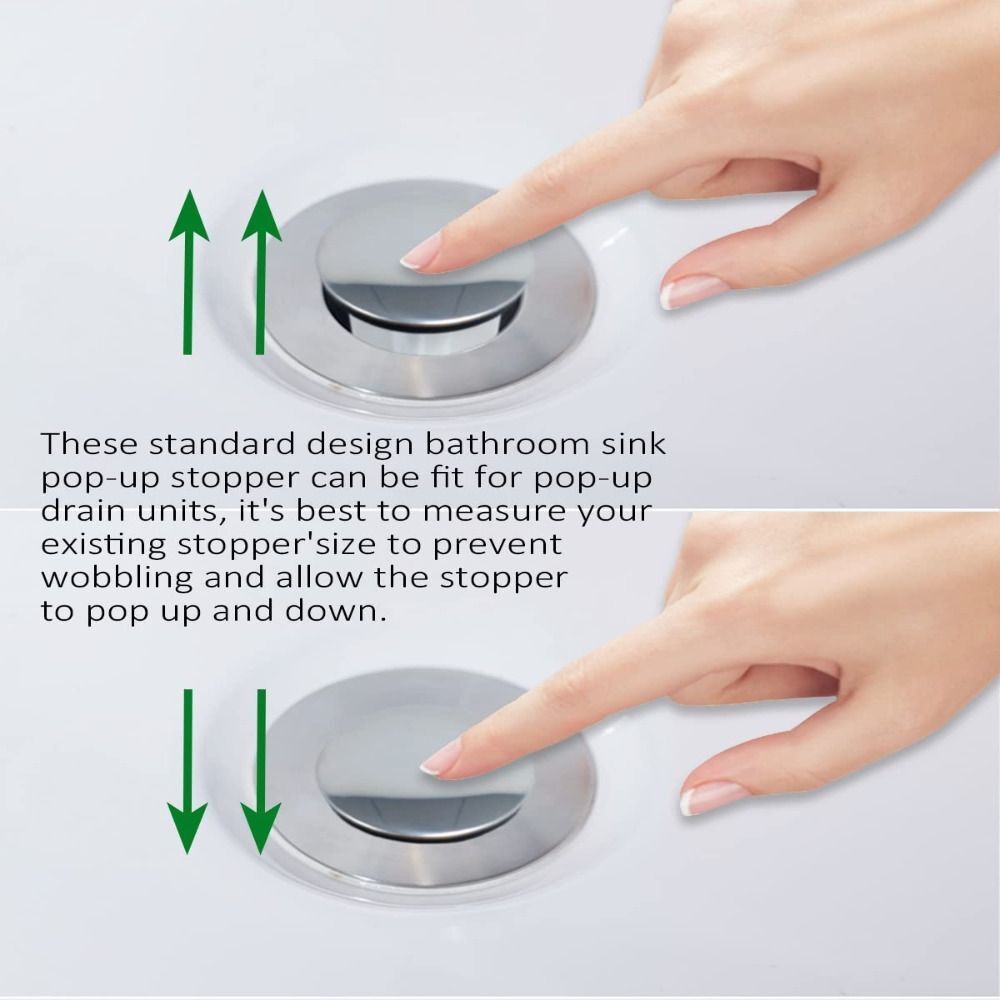 These standard design bathroom sink pop-up stopper can be fit for pop-up drain units, it's best to measure your existing stopper'size to prevent wobbling and allow the stopper to pop up and down.