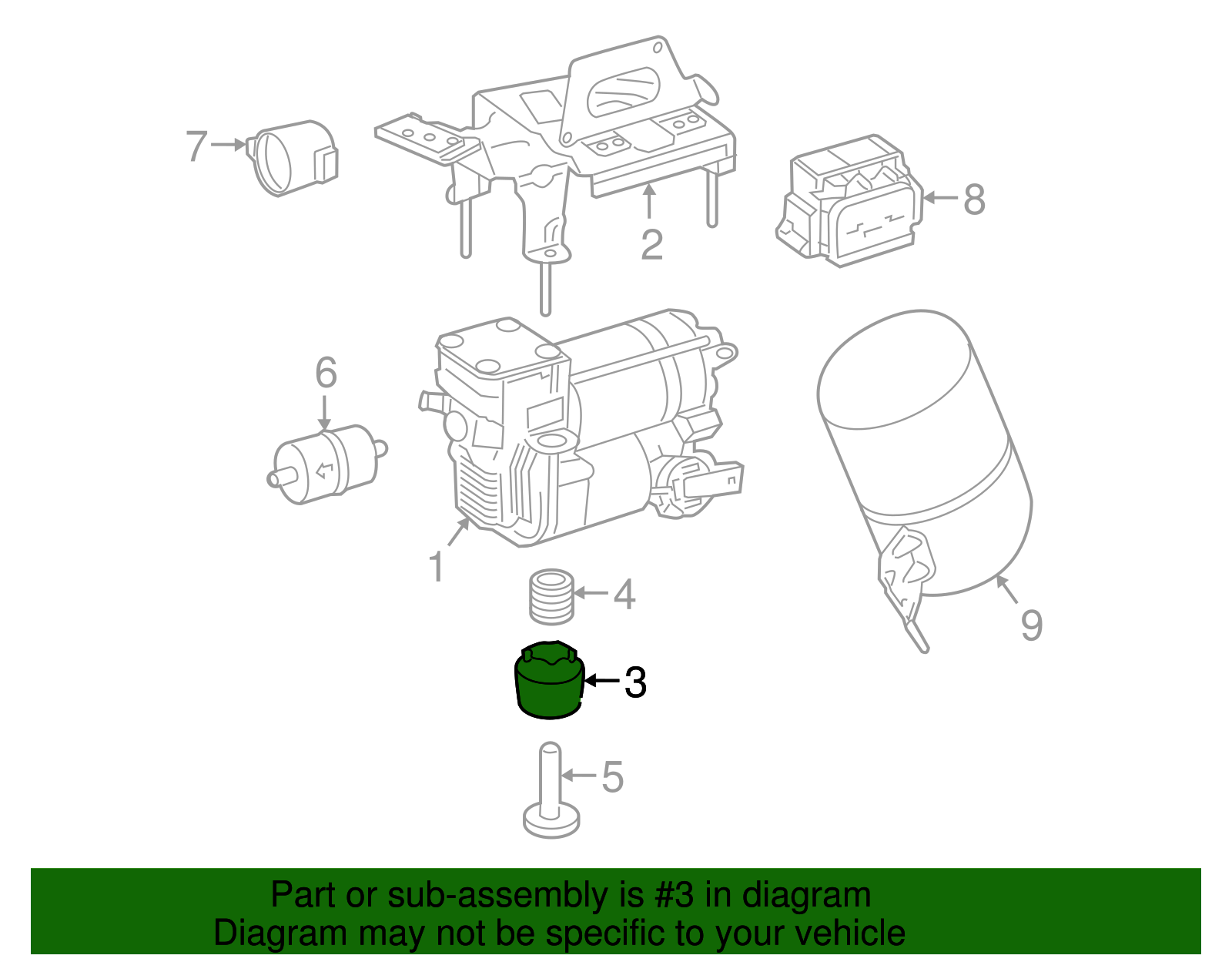 7
2
8
6
1
4
9
3
5

Part or sub-assembly is #3 in diagram
Diagram may not be specific to your vehicle