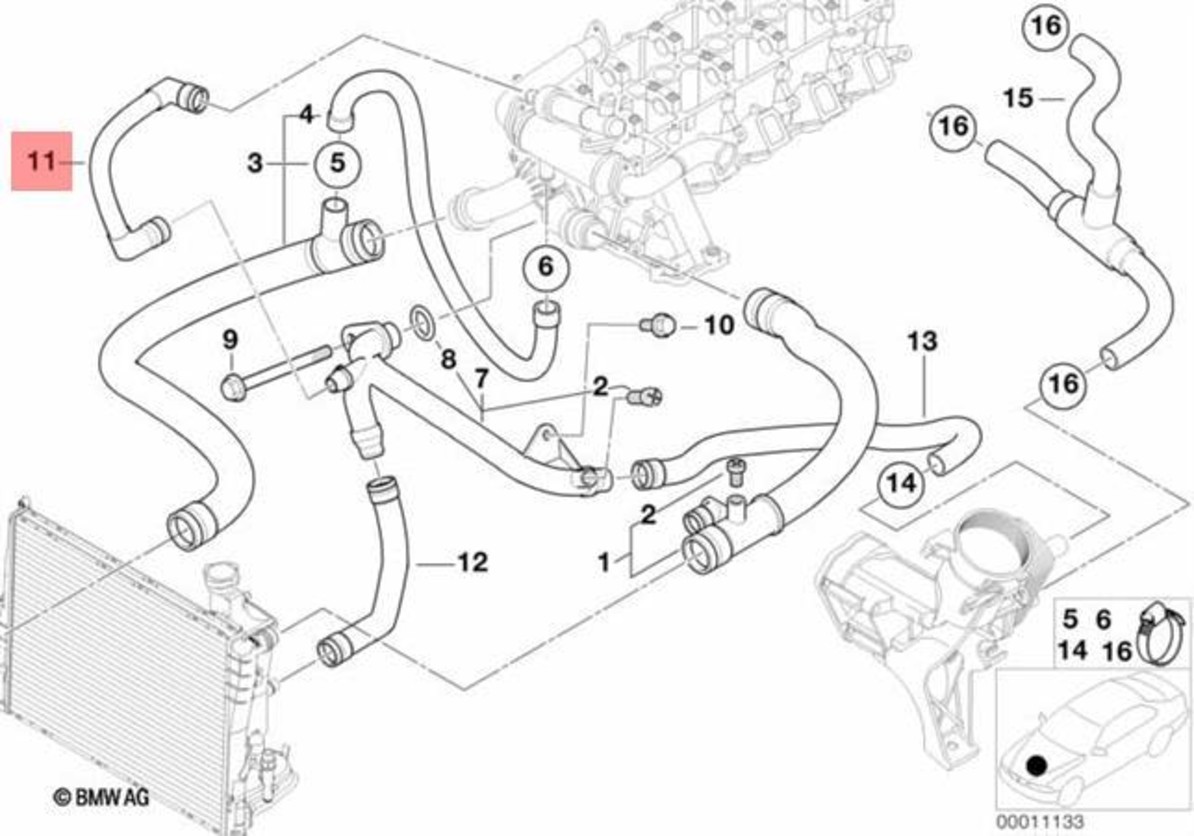 11
4
3
5
6
9
8
7
10
2
13
16
15
16
16
14
2
1
12
5 6
14 16
© BMW AG
00011133