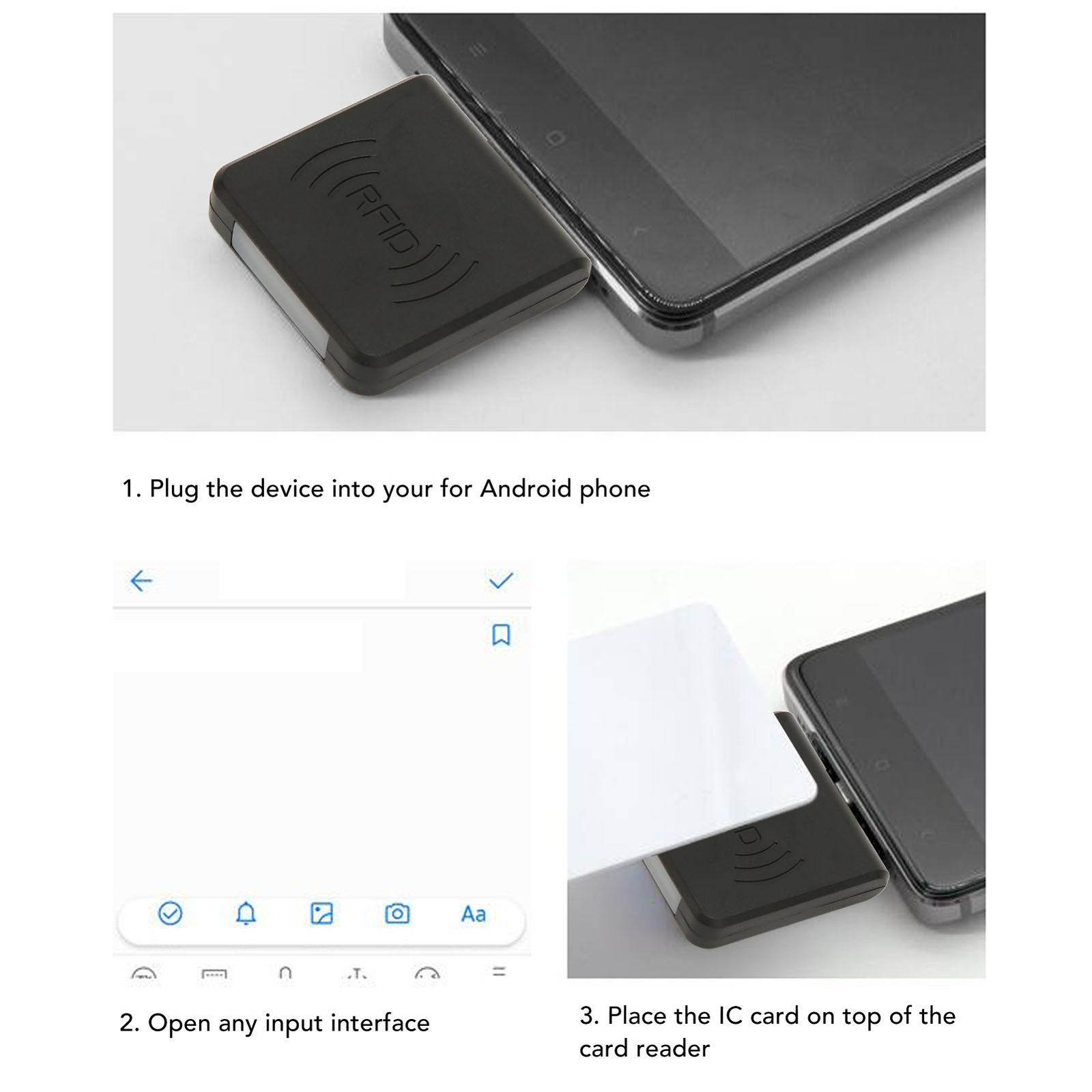 RFID

1. Plug the device into your for Android phone

Aa

2. Open any input interface

3. Place the IC card on top of the card reader