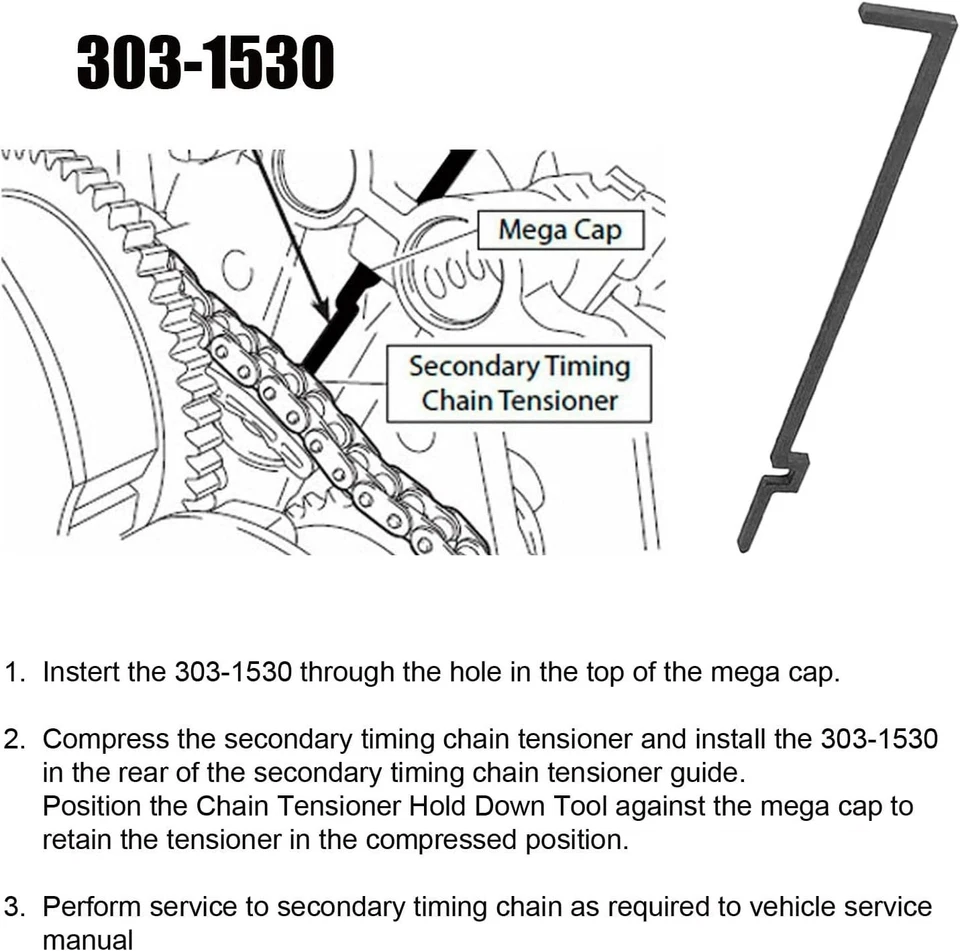 303-1530

Mega Cap

Secondary Timing Chain Tensioner

1. Instert the 303-1530 through the hole in the top of the mega cap.

2. Compress the secondary timing chain tensioner and install the 303-1530 in the rear of the secondary timing chain tensioner guide.
Position the Chain Tensioner Hold Down Tool against the mega cap to retain the tensioner in the compressed position.

3. Perform service to secondary timing chain as required to vehicle service manual