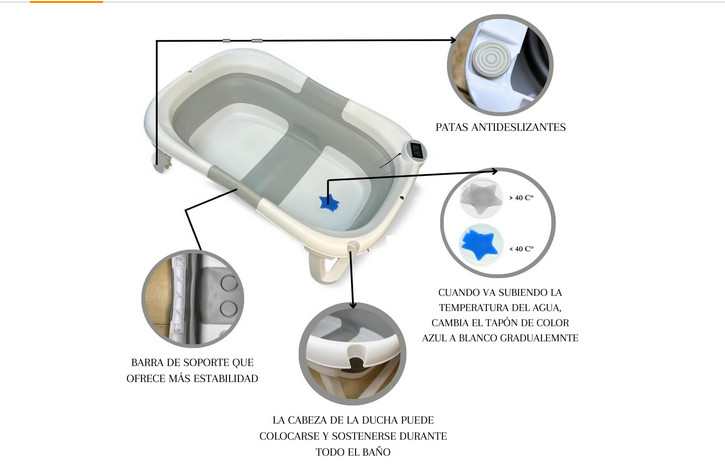 PATAS ANTIDESLIZANTES

> 40 C°

< 40 C°

CUANDO VA SUBIENDO LA TEMPERATURA DEL AGUA, CAMBIA EL TAPÓN DE COLOR AZUL A BLANCO GRADUALEMNTE

BARRA DE SOPORTE QUE OFRECE MÁS ESTABILIDAD

LA CABEZA DE LA DUCHA PUEDE COLOCARSE Y SOSTENERSE DURANTE TODO EL BAÑO