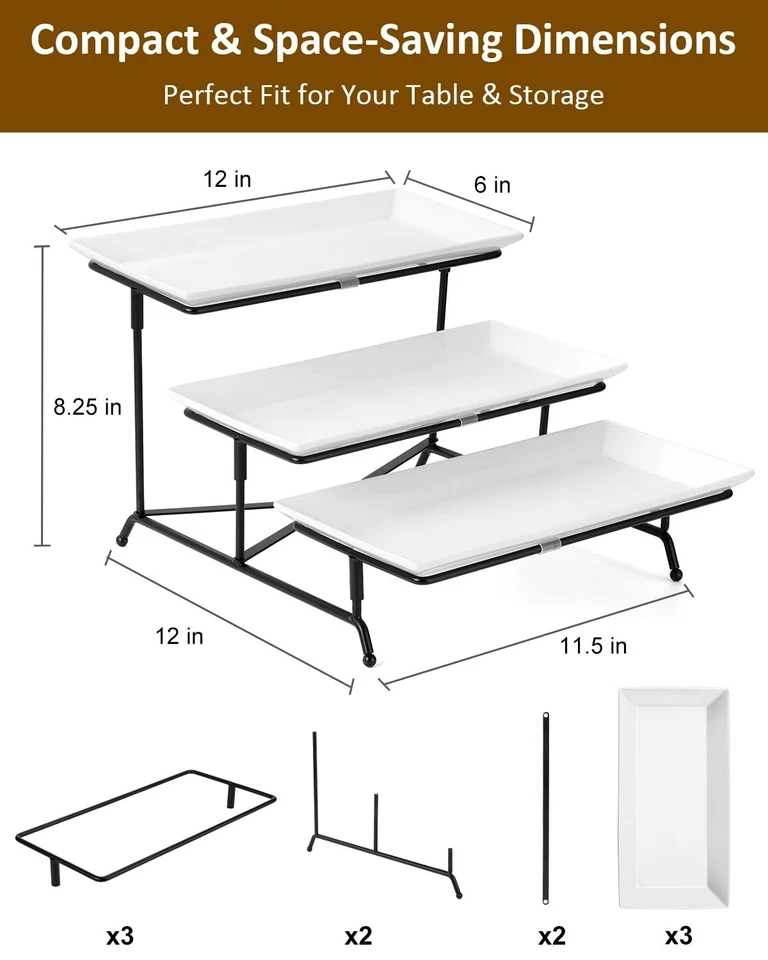 Compact & Space-Saving Dimensions

Perfect Fit for Your Table & Storage

12 in

6 in

8.25 in

12 in

11.5 in

x3

x2

x2

x3