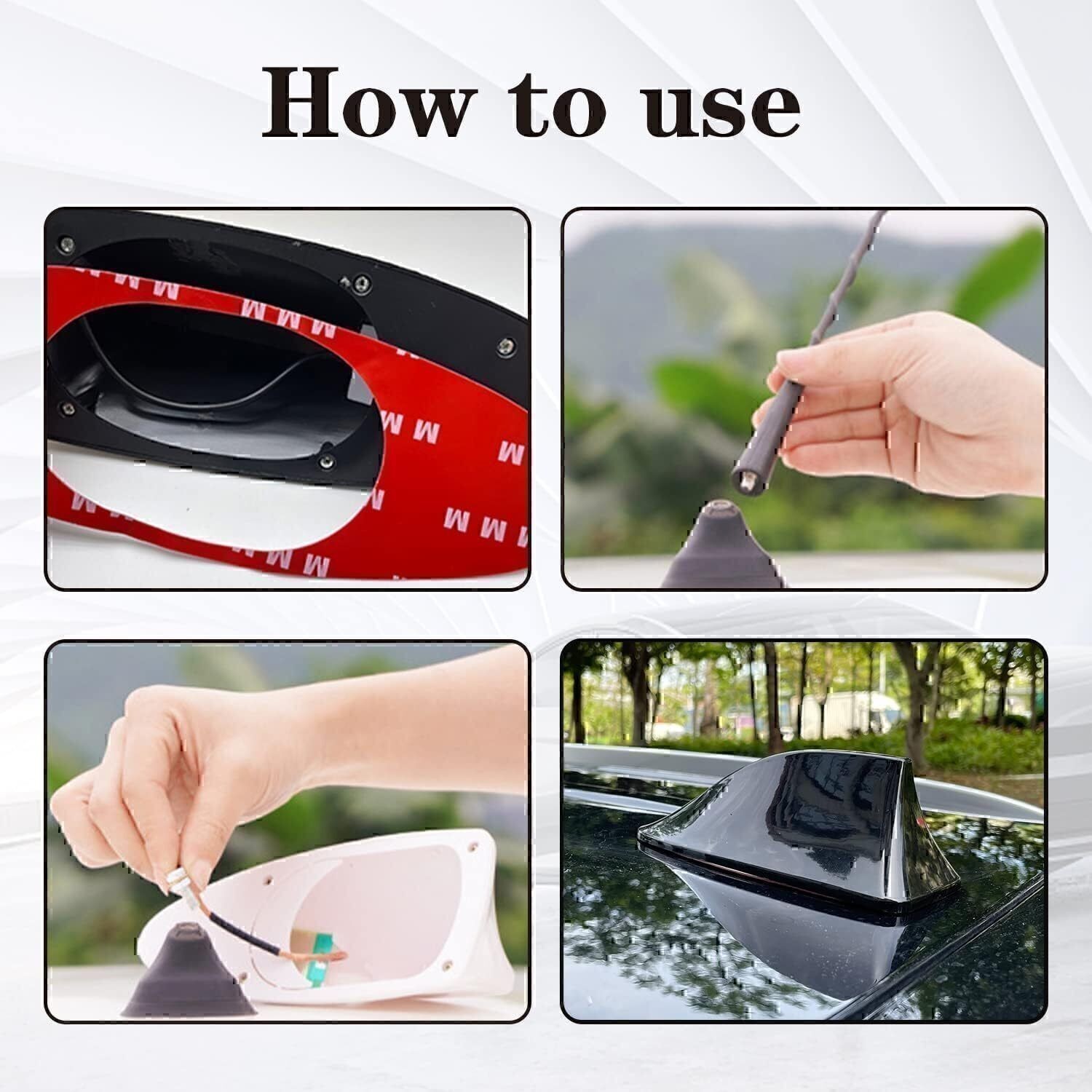 How to use