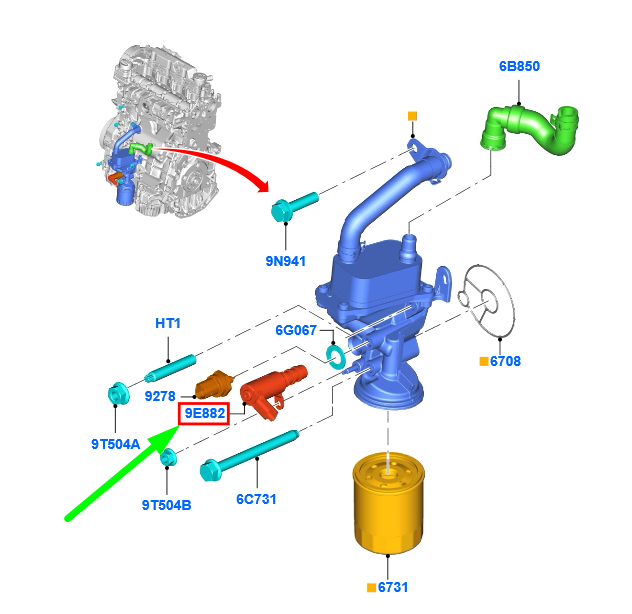 6B850

9N941

HT1

6G067

6708

9278

9E882

9T504A

9T504B

6C731

6731