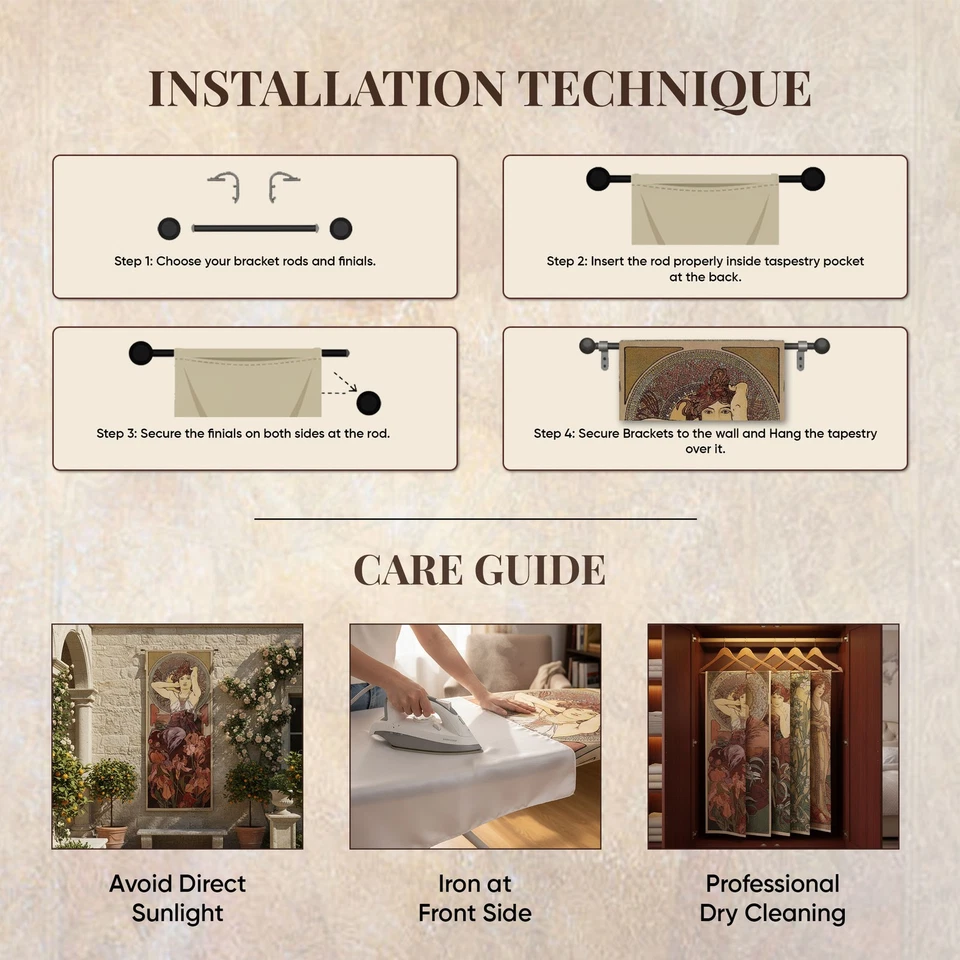 INSTALLATION TECHNIQUE

Step 1: Choose your bracket rods and finials.

Step 2: Insert the rod properly inside taspestry pocket at the back.

Step 3: Secure the finials on both sides at the rod.

Step 4: Secure Brackets to the wall and Hang the tapestry over it.

CARE GUIDE

Avoid Direct Sunlight

Iron at Front Side

Professional Dry Cleaning