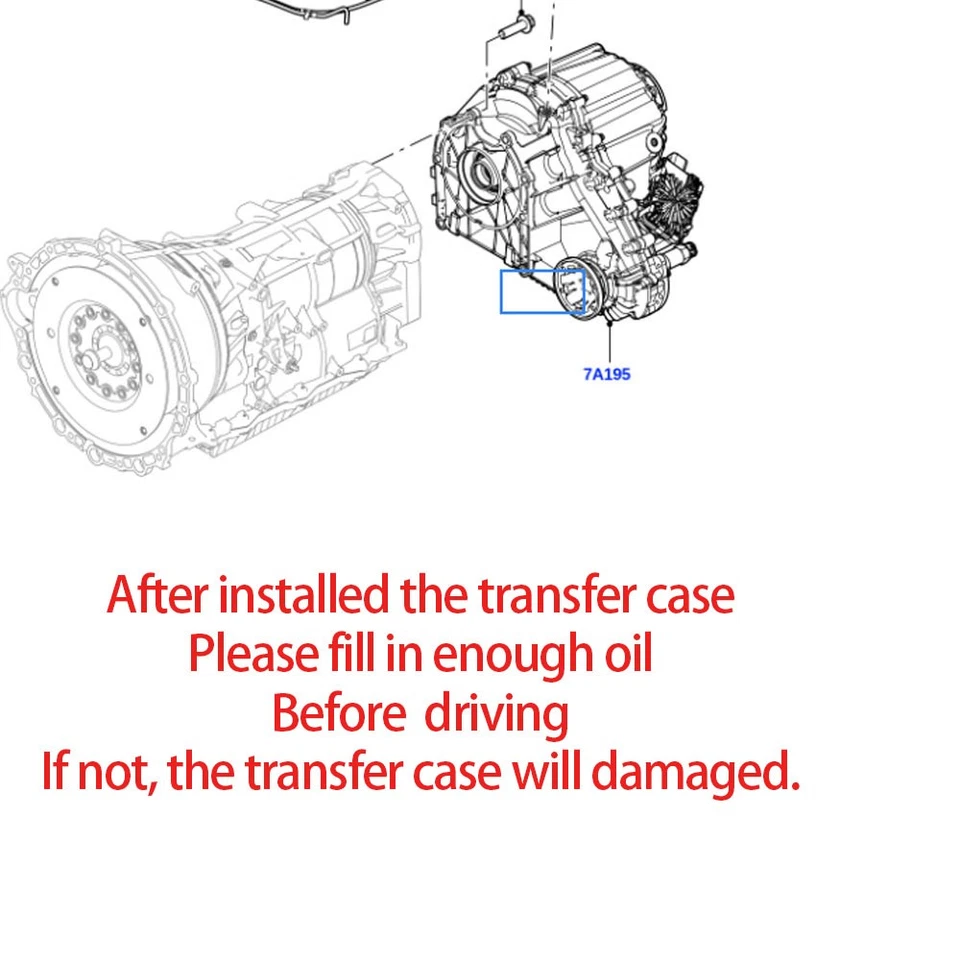 7A195

After installed the transfer case
Please fill in enough oil
Before driving
If not, the transfer case will damaged.