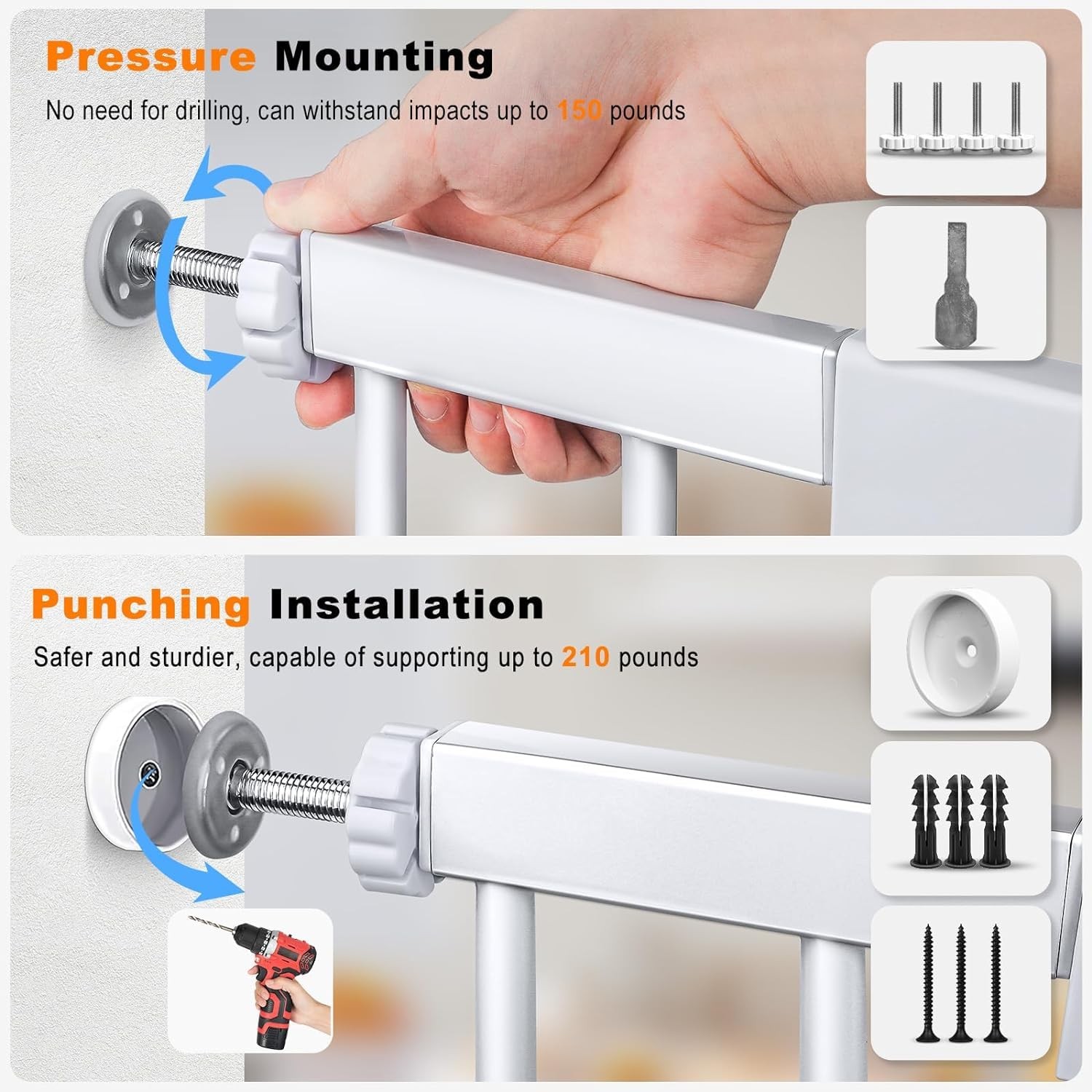 Pressure Mounting

No need for drilling, can withstand impacts up to 150 pounds

Punching Installation

Safer and sturdier, capable of supporting up to 210 pounds