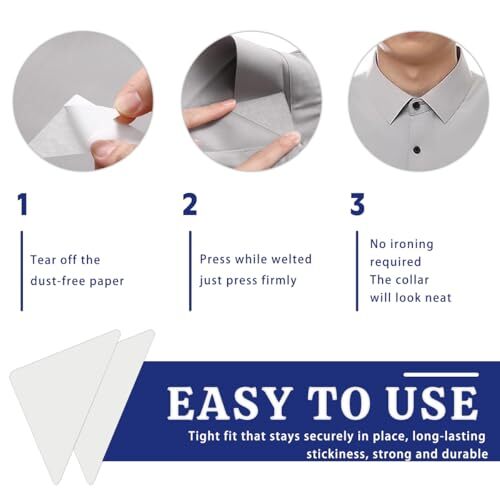 1

Tear off the dust-free paper

2

Press while welted just press firmly

3

No ironing required The collar will look neat

EASY TO USE

Tight fit that stays securely in place, long-lasting stickiness, strong and durable