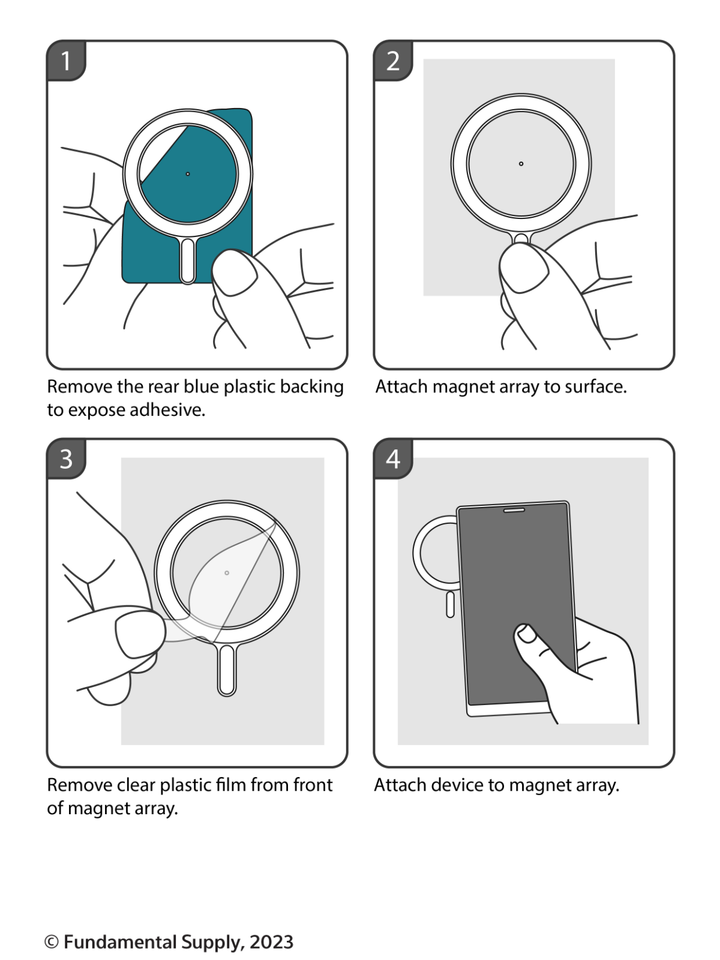 1

Remove the rear blue plastic backing to expose adhesive.

2

Attach magnet array to surface.

3

Remove clear plastic film from front of magnet array.

4

Attach device to magnet array.

© Fundamental Supply, 2023