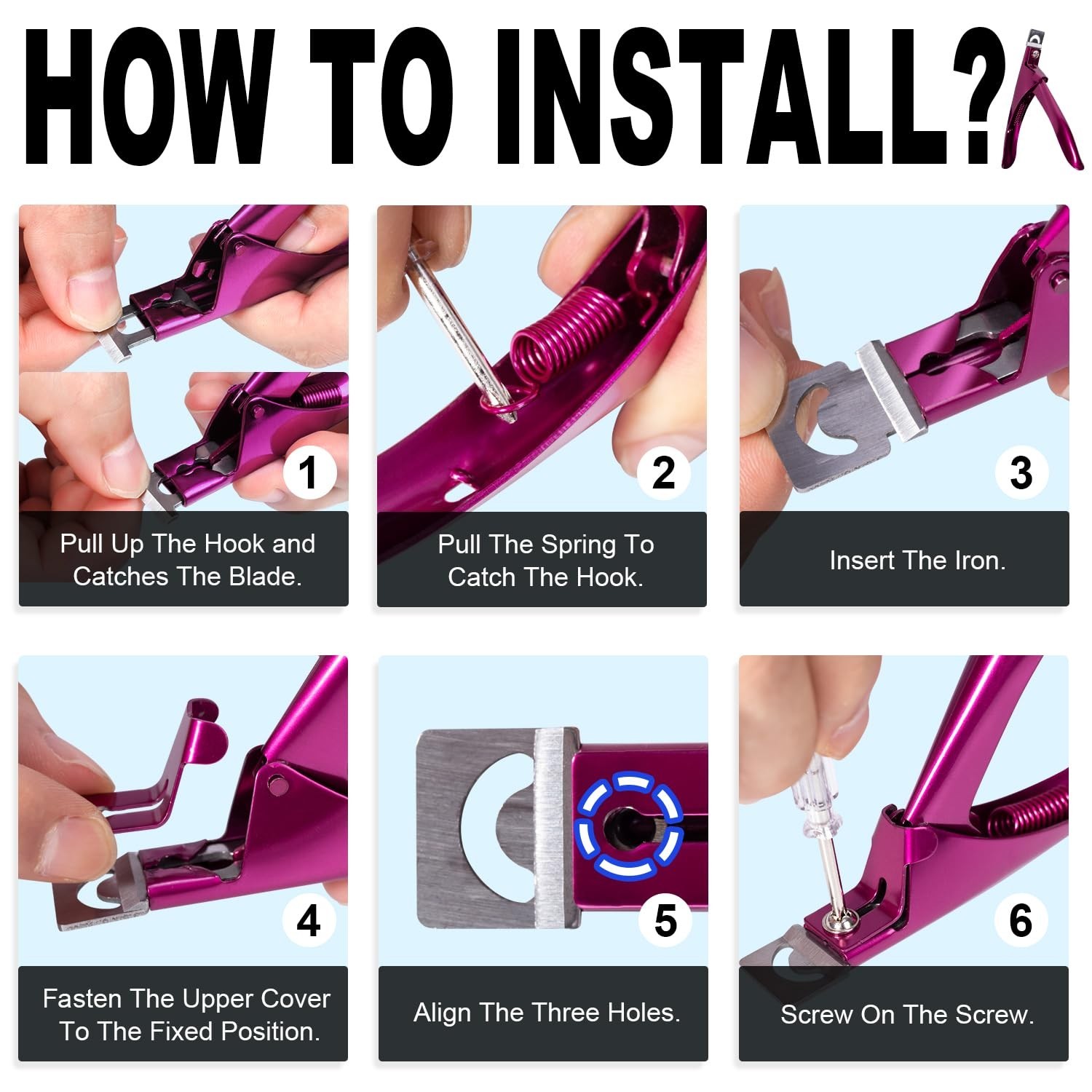 HOW TO INSTALL?

1
Pull Up The Hook and Catches The Blade.

2
Pull The Spring To Catch The Hook.

3
Insert The Iron.

4
Fasten The Upper Cover To The Fixed Position.

5
Align The Three Holes.

6
Screw On The Screw.