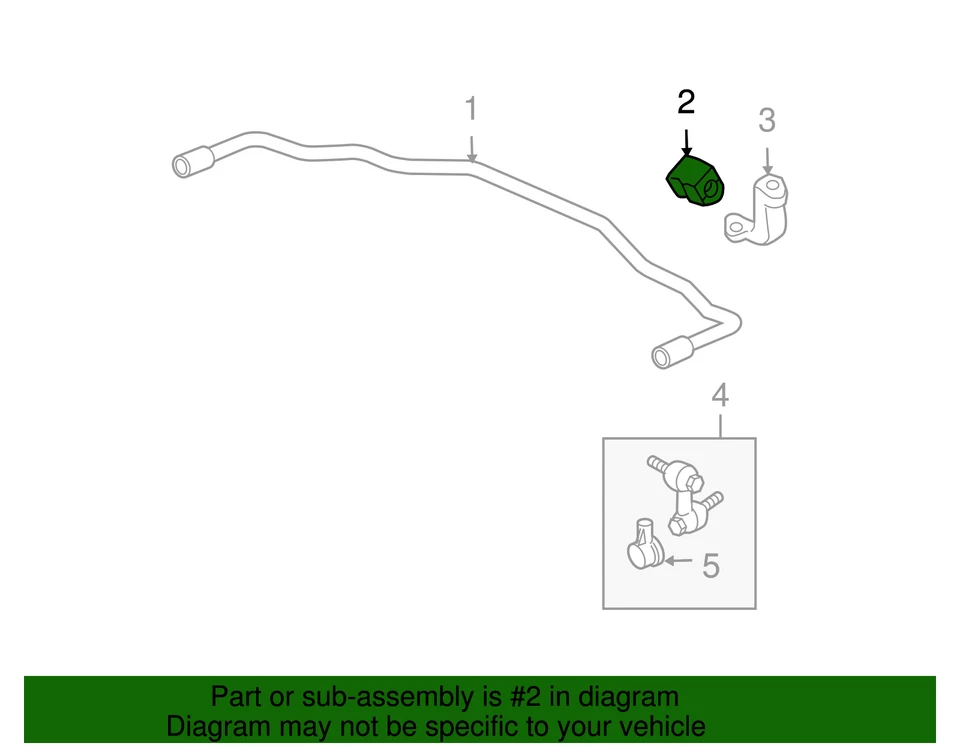 1
2
3
4
5

Part or sub-assembly is #2 in diagram
Diagram may not be specific to your vehicle