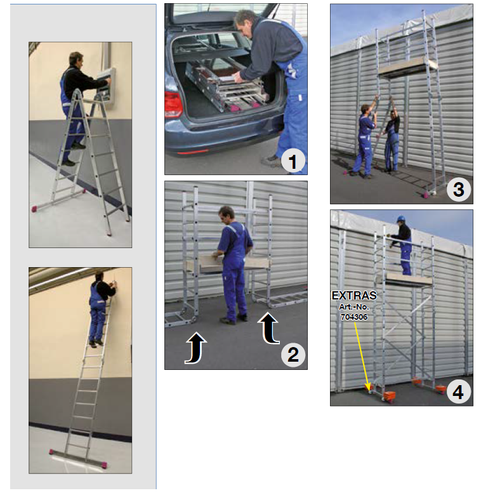 1

2

3

EXTRAS
Art.-No.
704306

4