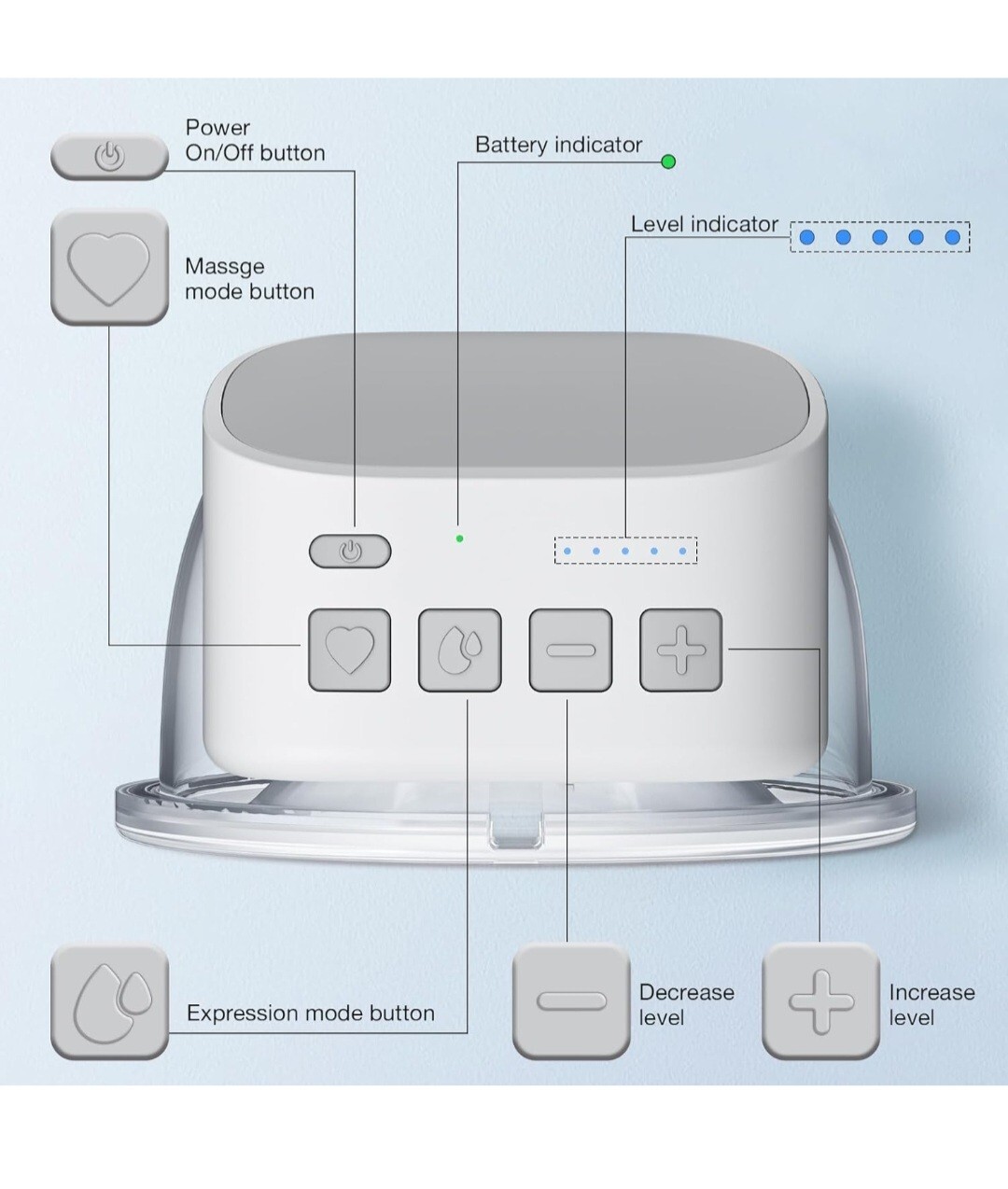 Power
On/Off button

Battery indicator

Level indicator

Massge
mode button

Expression mode button

Decrease
level

Increase
level