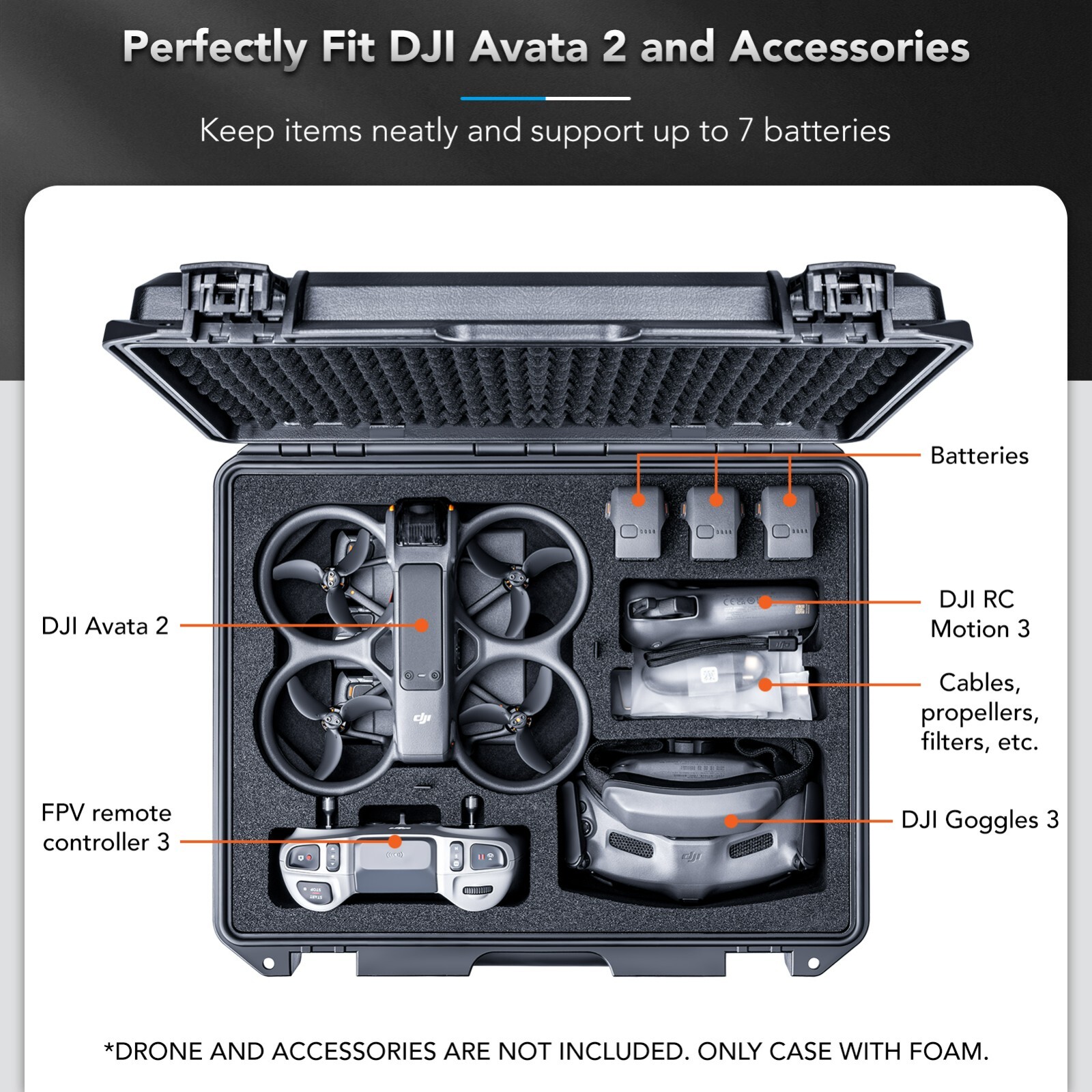 Perfectly Fit DJI Avata 2 and Accessories

Keep items neatly and support up to 7 batteries

Batteries

DJI Avata 2

DJI RC Motion 3

Cables, propellers, filters, etc.

FPV remote controller 3

DJI Goggles 3

*DRONE AND ACCESSORIES ARE NOT INCLUDED. ONLY CASE WITH FOAM.