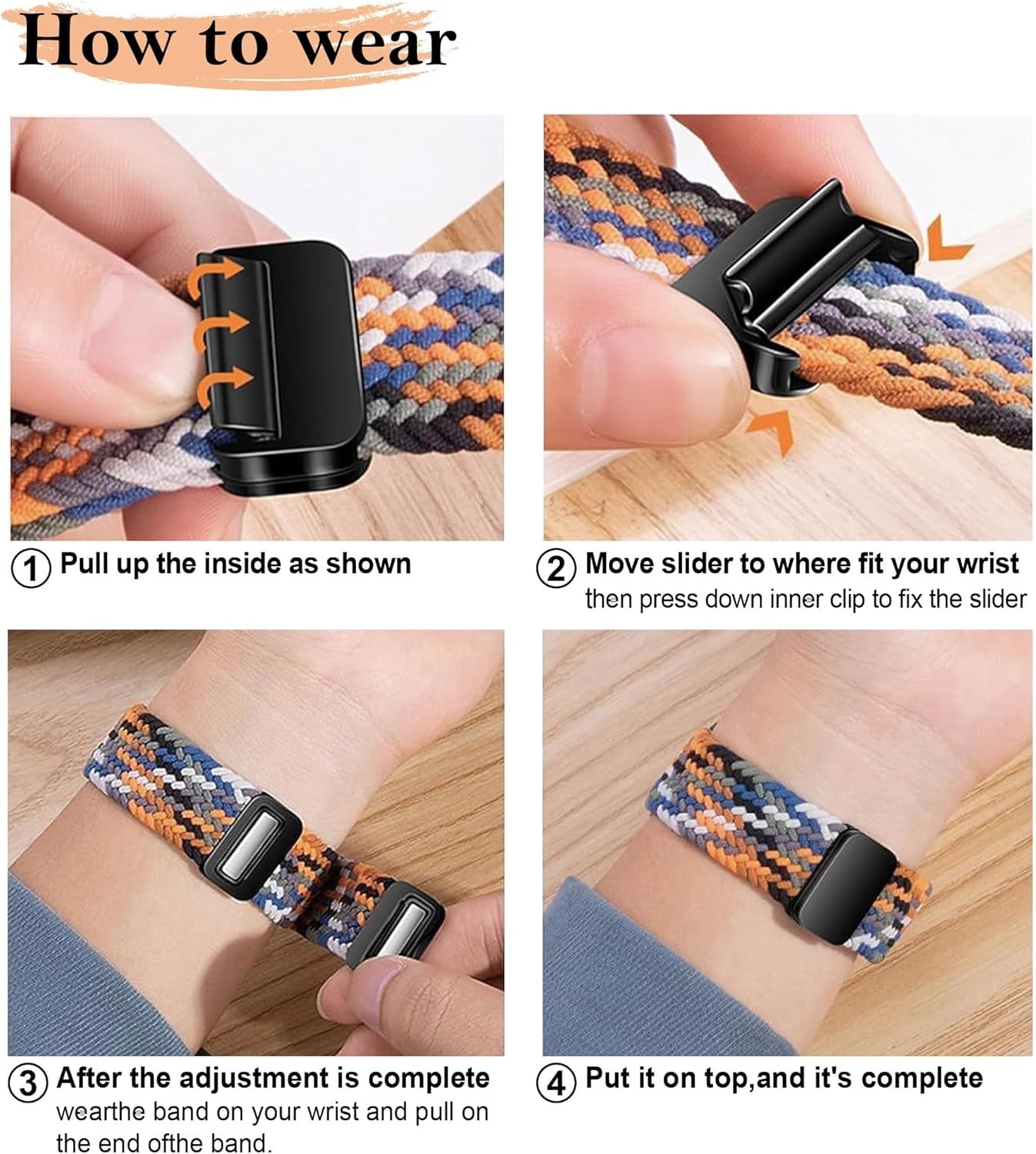 How to wear

① Pull up the inside as shown

② Move slider to where fit your wrist then press down inner clip to fix the slider

③ After the adjustment is complete wearthe band on your wrist and pull on the end ofthe band.

④ Put it on top,and it's complete