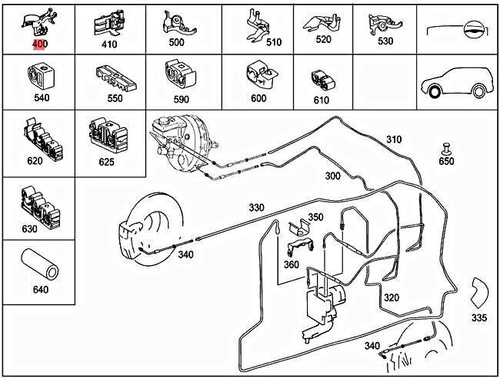 400
410
500
510
520
530
540
550
590
600
610
620
625
630
640
310
650
300
330
350
340
360
320
335
340