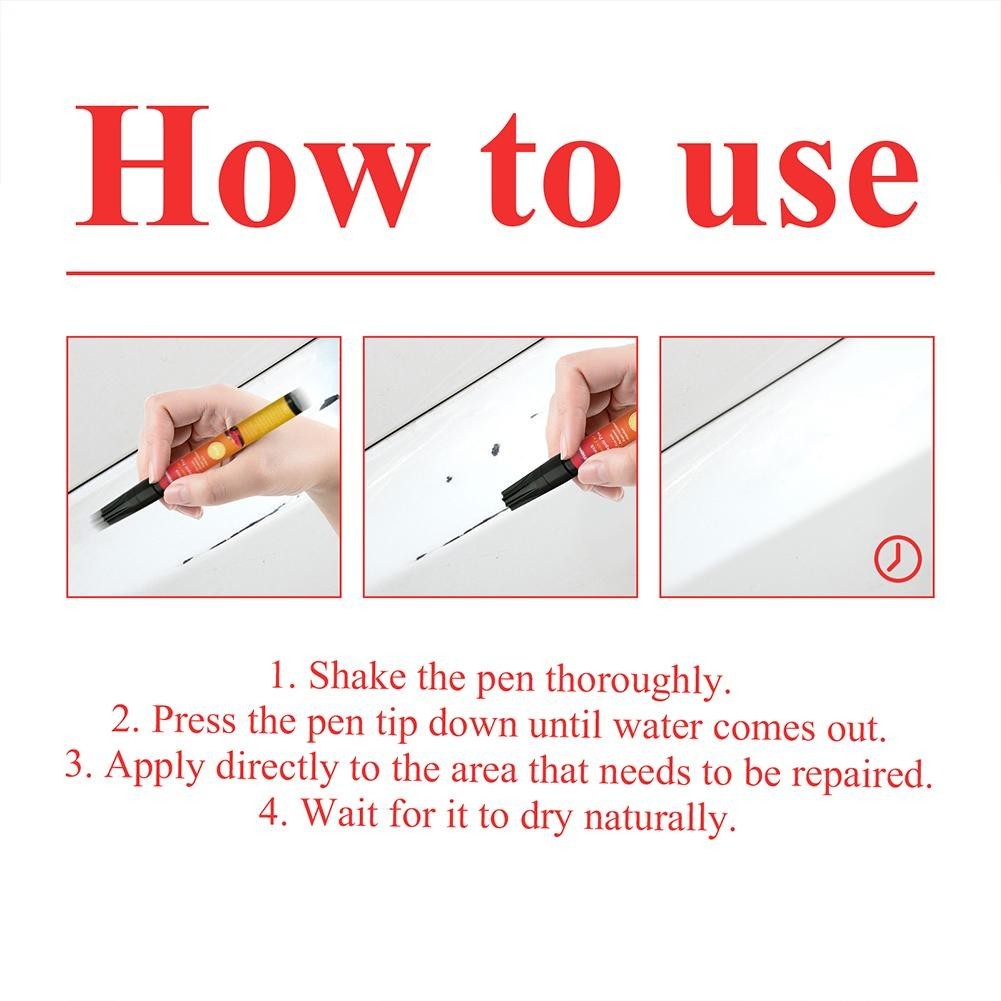 How to use

1. Shake the pen thoroughly.
2. Press the pen tip down until water comes out.
3. Apply directly to the area that needs to be repaired.
4. Wait for it to dry naturally.